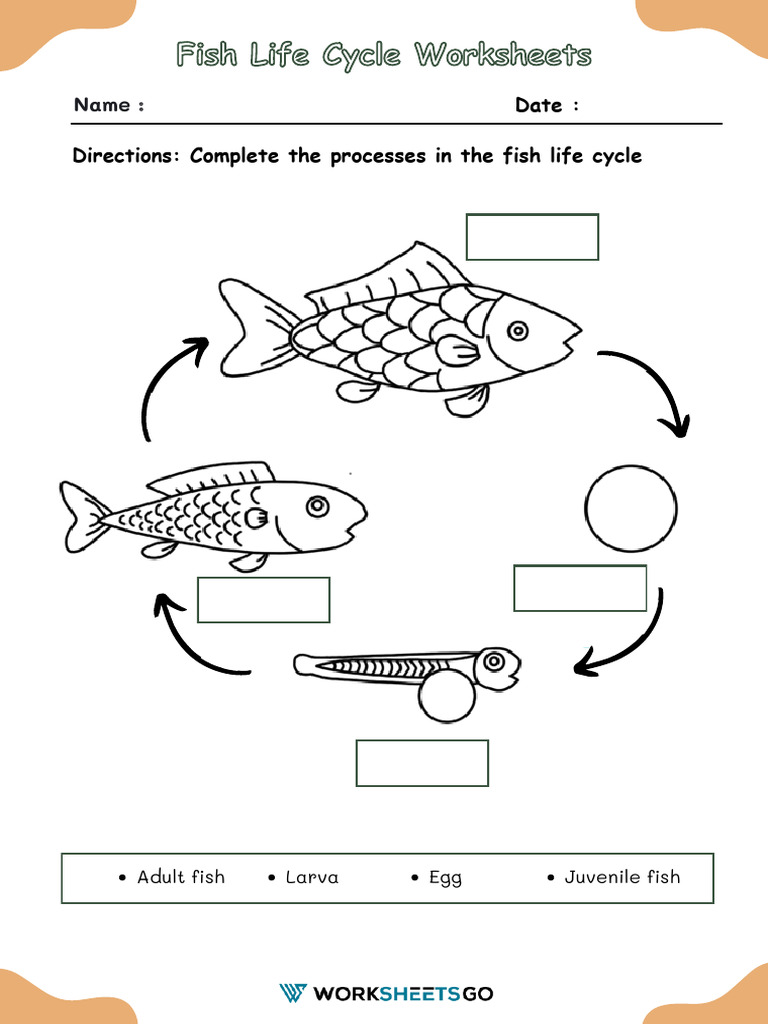 Fish Life Cycle Worksheets

Name :

Date :

Directions: Complete the processes in the fish life cycle

• Adult fish • Larva • Egg • Juvenile fish

WORKSHEETSGO