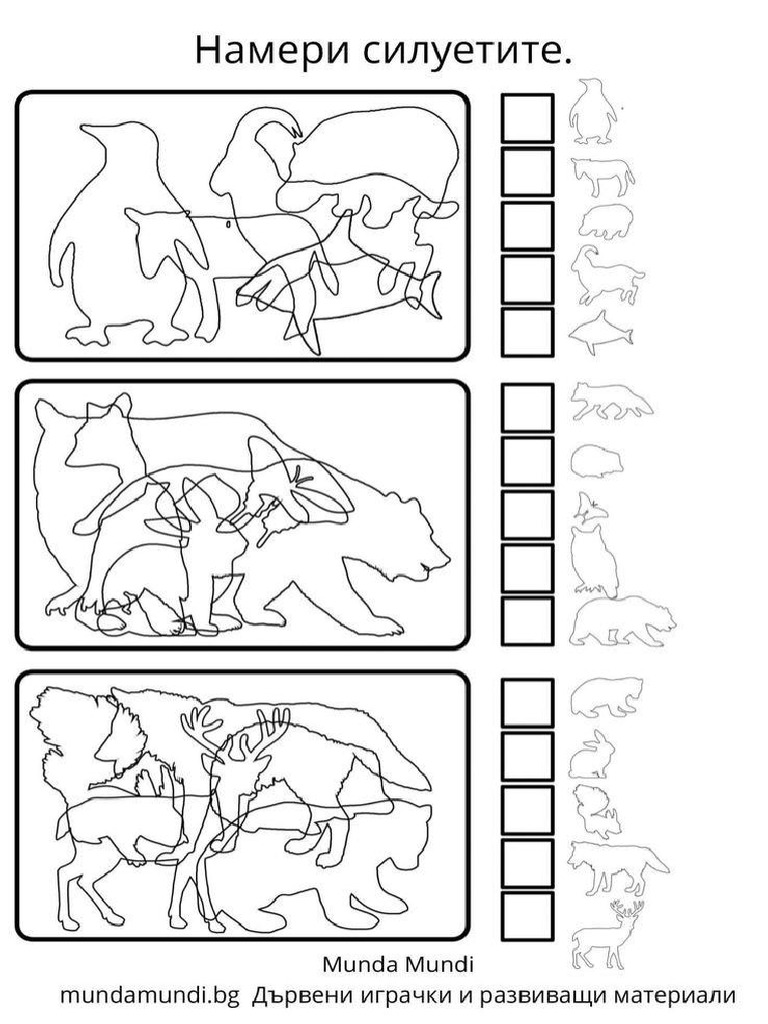 Намери силуетите.

Munda Mundi
mundamundi.bg Дървени играчки и развиващи материали