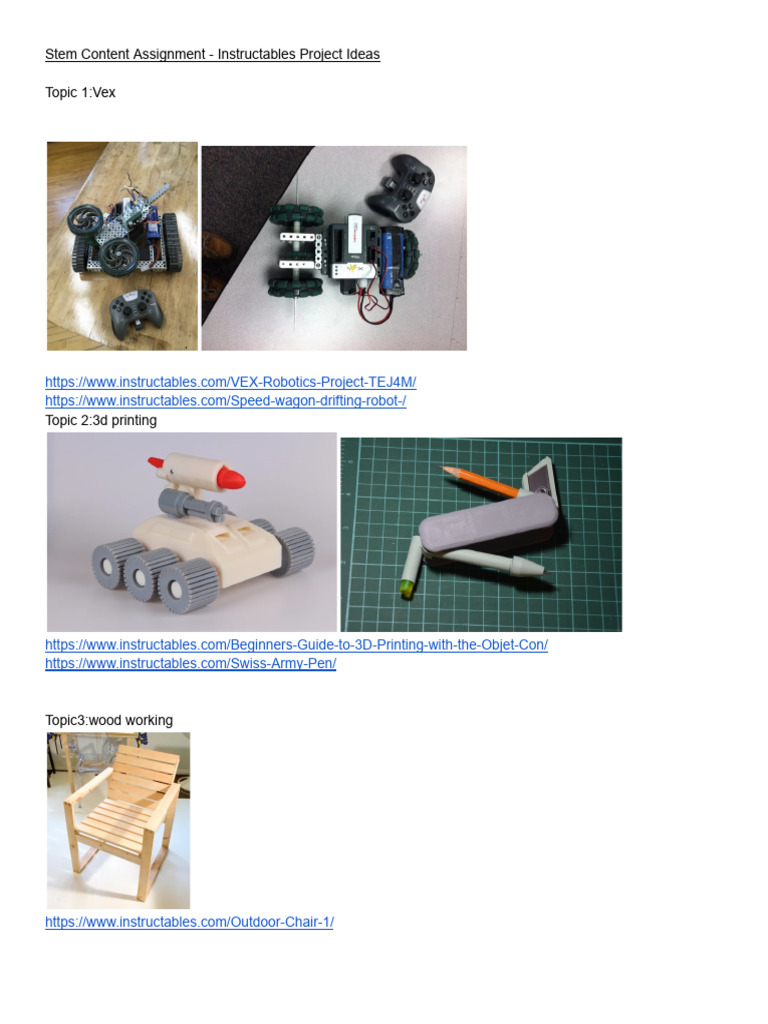 Stem Content Assignment - Instructables Project Ideas

Topic 1:Vex

https://www.instructables.com/VEX-Robotics-Project-TEJ4M/
https://www.instructables.com/Speed-wagon-drifting-robot-/
Topic 2:3d printing

https://www.instructables.com/Beginners-Guide-to-3D-Printing-with-the-Objet-Con/
https://www.instructables.com/Swiss-Army-Pen/

Topic3:wood working

https://www.instructables.com/Outdoor-Chair-1/