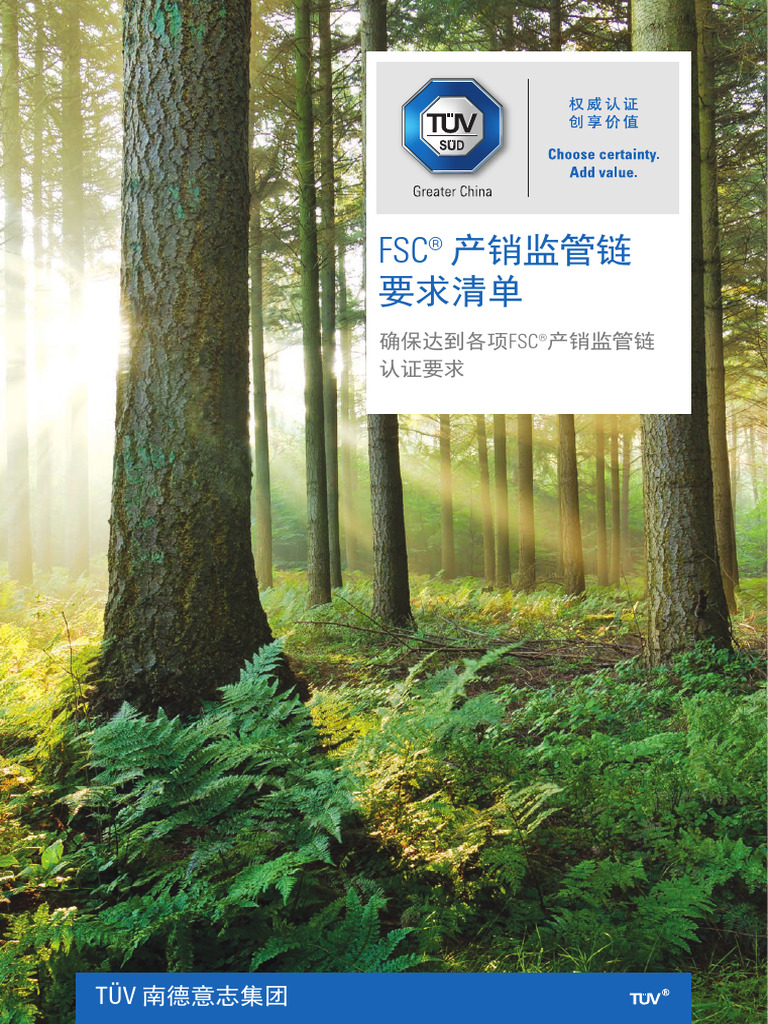 TÜV SÜD

Greater China

权威认证
创享价值

Choose certainty.
Add value.

FSC® 产销监管链
要求清单

确保达到各项FSC®产销监管链认证要求

TÜV 南德意志集团

TÜV®