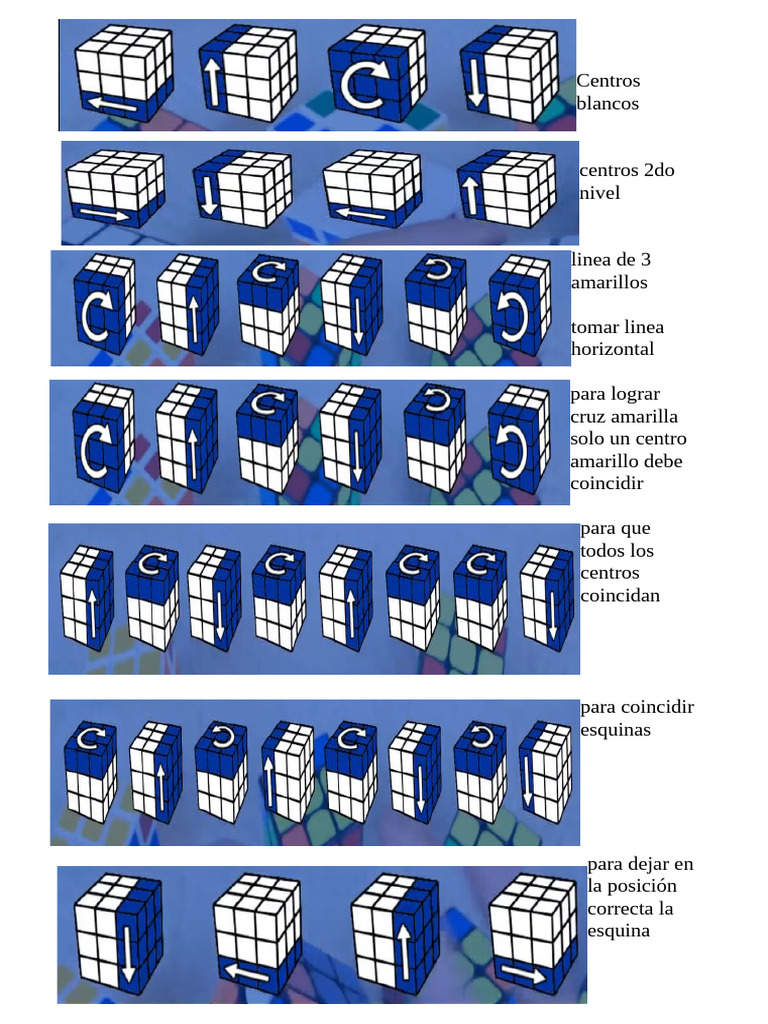 Centros blancos

centros 2do nivel

linea de 3 amarillos

tomar linea horizontal

para lograr cruz amarilla solo un centro amarillo debe coincidir

para que todos los centros coincidan

para coincidir esquinas

para dejar en la posición correcta la esquina