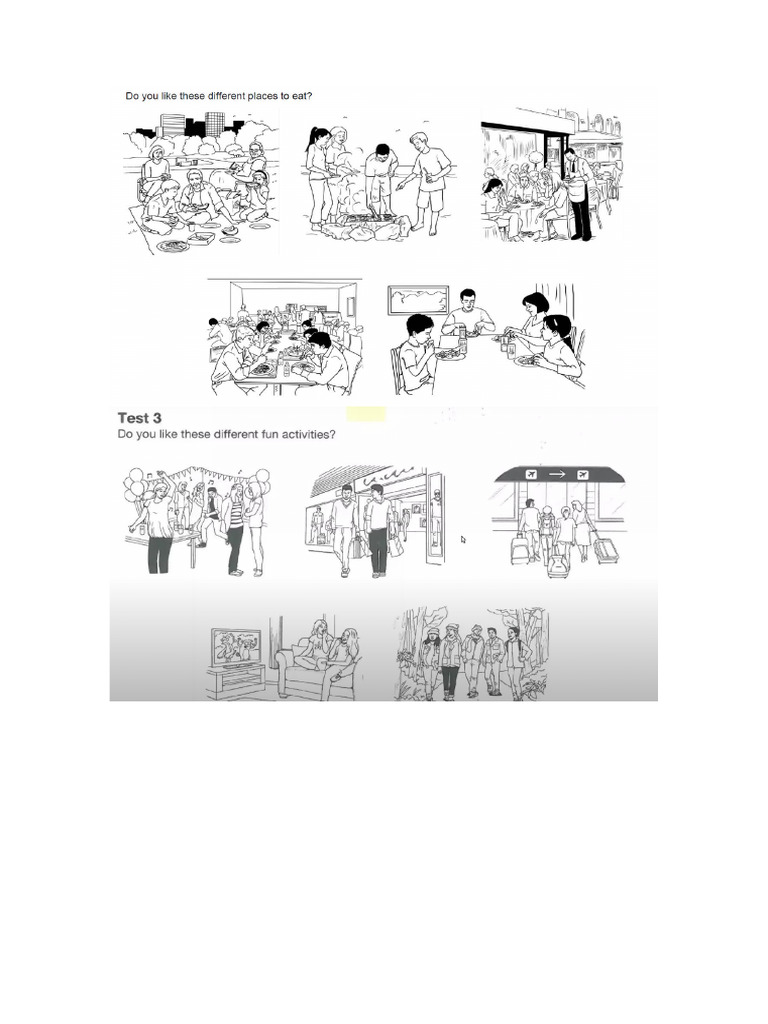 Do you like these different places to eat?

Test 3
Do you like these different fun activities?