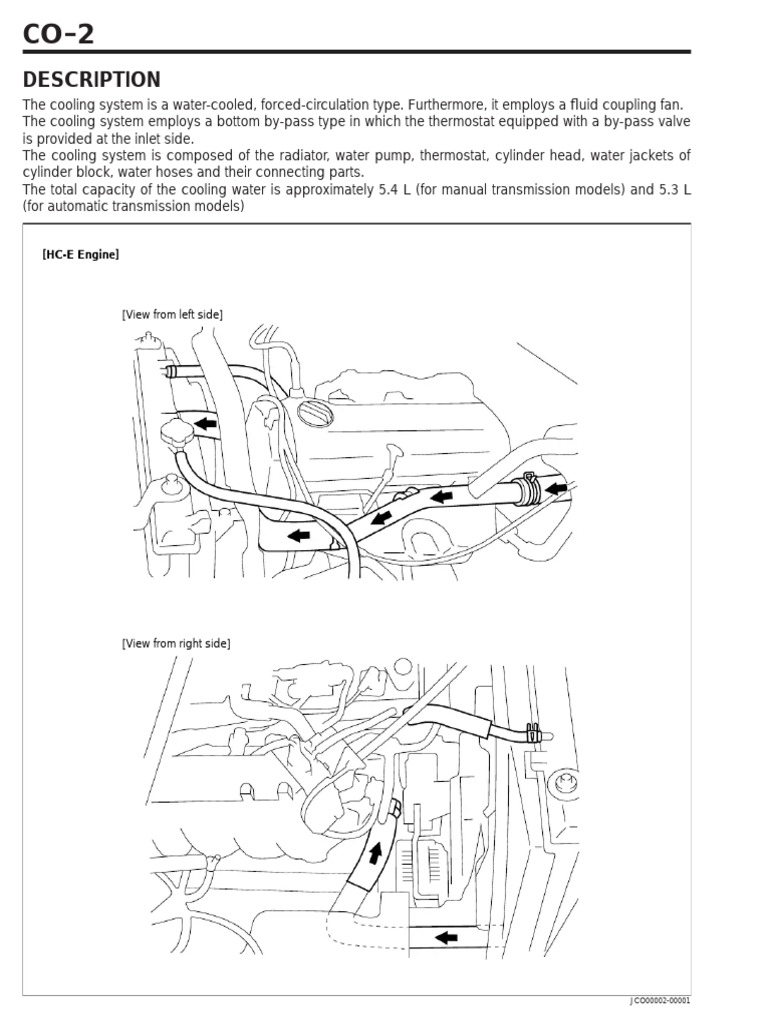 CO–2

DESCRIPTION

The cooling system is a water-cooled, forced-circulation type. Furthermore, it employs a fluid coupling fan.
The cooling system employs a bottom by-pass type in which the thermostat equipped with a by-pass valve is provided at the inlet side.
The cooling system is composed of the radiator, water pump, thermostat, cylinder head, water jackets of cylinder block, water hoses and their connecting parts.
The total capacity of the cooling water is approximately 5.4 L (for manual transmission models) and 5.3 L (for automatic transmission models)

[HC-E Engine]

[View from left side]

[View from right side]

JCO00002-00001