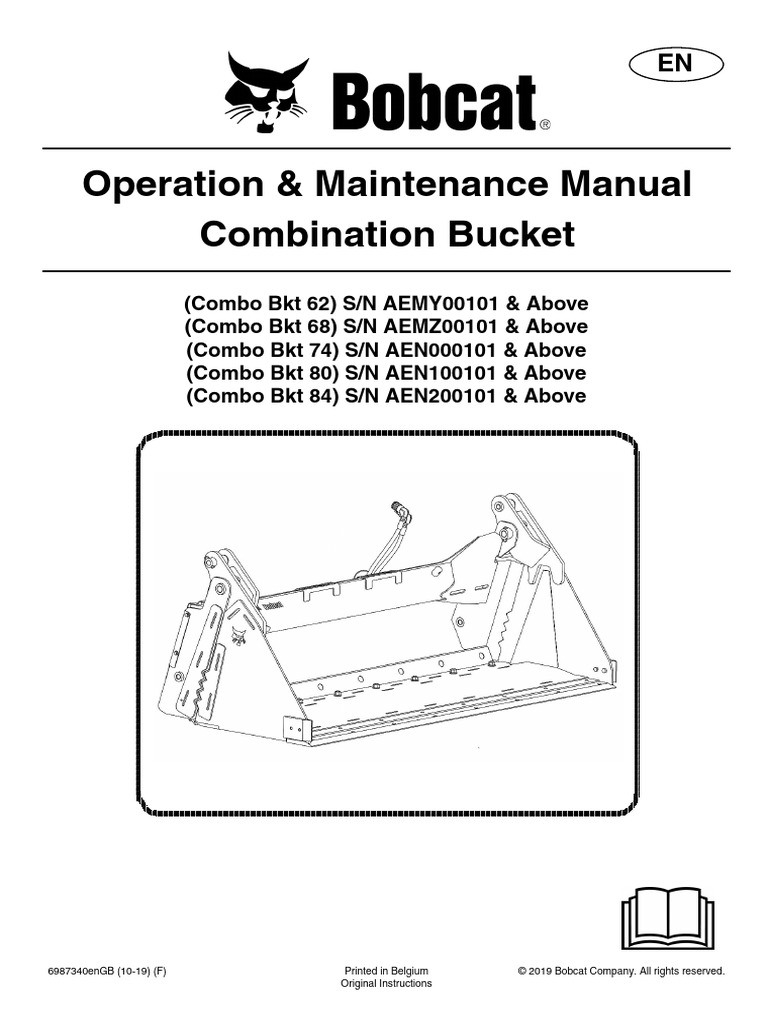 EN

Bobcat®

Operation & Maintenance Manual
Combination Bucket

(Combo Bkt 62) S/N AEMY00101 & Above
(Combo Bkt 68) S/N AEMZ00101 & Above
(Combo Bkt 74) S/N AEN000101 & Above
(Combo Bkt 80) S/N AEN100101 & Above
(Combo Bkt 84) S/N AEN200101 & Above

6987340enGB (10-19) (F)

Printed in Belgium
Original Instructions

© 2019 Bobcat Company. All rights reserved.