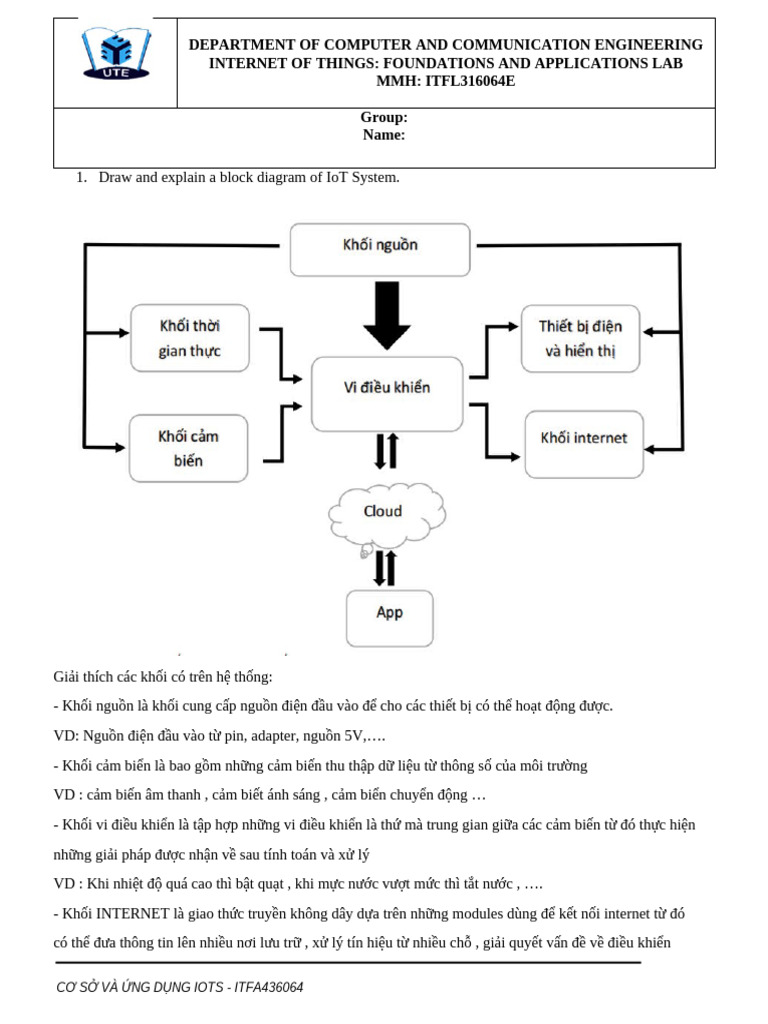 UTE

DEPARTMENT OF COMPUTER AND COMMUNICATION ENGINEERING
INTERNET OF THINGS: FOUNDATIONS AND APPLICATIONS LAB
MMH: ITFL316064E

Group:
Name:

1. Draw and explain a block diagram of IoT System.

Khối nguồn

Khối thời gian thực

Khối cảm biến

Vi điều khiển

Thiết bị điện và hiển thị

Khối internet

Cloud

App

Giải thích các khối có trên hệ thống:

- Khối nguồn là khối cung cấp nguồn điện đầu vào để cho các thiết bị có thể hoạt động được.

VD: Nguồn điện đầu vào từ pin, adapter, nguồn 5V,….

- Khối cảm biến là bao gồm những cảm biến thu thập dữ liệu từ thông số của môi trường

VD : cảm biến âm thanh , cảm biết ánh sáng , cảm biến chuyển động …

- Khối vi điều khiển là tập hợp những vi điều khiển là thứ mà trung gian giữa các cảm biến từ đó thực hiện những giải pháp được nhận về sau tính toán và xử lý

VD : Khi nhiệt độ quá cao thì bật quạt , khi mực nước vượt mức thì tắt nước , ….

- Khối INTERNET là giao thức truyền không dây dựa trên những modules dùng để kết nối internet từ đó có thể đưa thông tin lên nhiều nơi lưu trữ , xử lý tín hiệu từ nhiều chỗ , giải quyết vấn đề về điều khiển

CƠ SỞ VÀ ỨNG DỤNG IOTS - ITFA436064