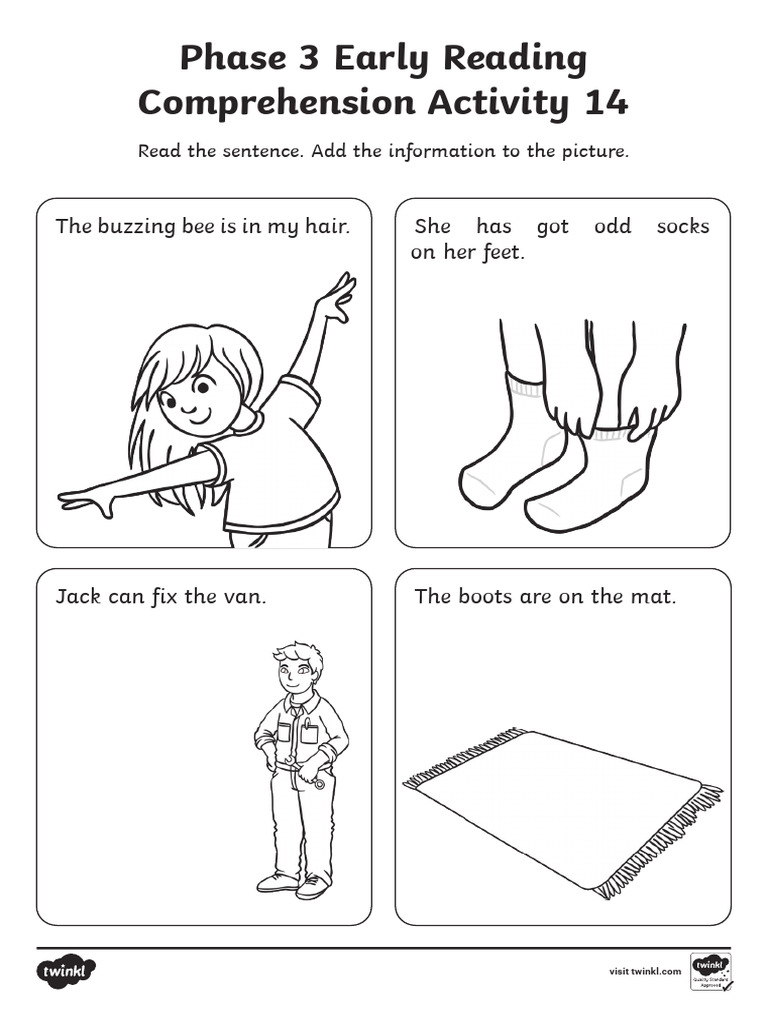 Phase 3 Early Reading Comprehension Activity 14

Read the sentence. Add the information to the picture.

The buzzing bee is in my hair.

She has got odd socks on her feet.

Jack can fix the van.

The boots are on the mat.

twinkl

visit twinkl.com

twinkl Quality Standard Approved