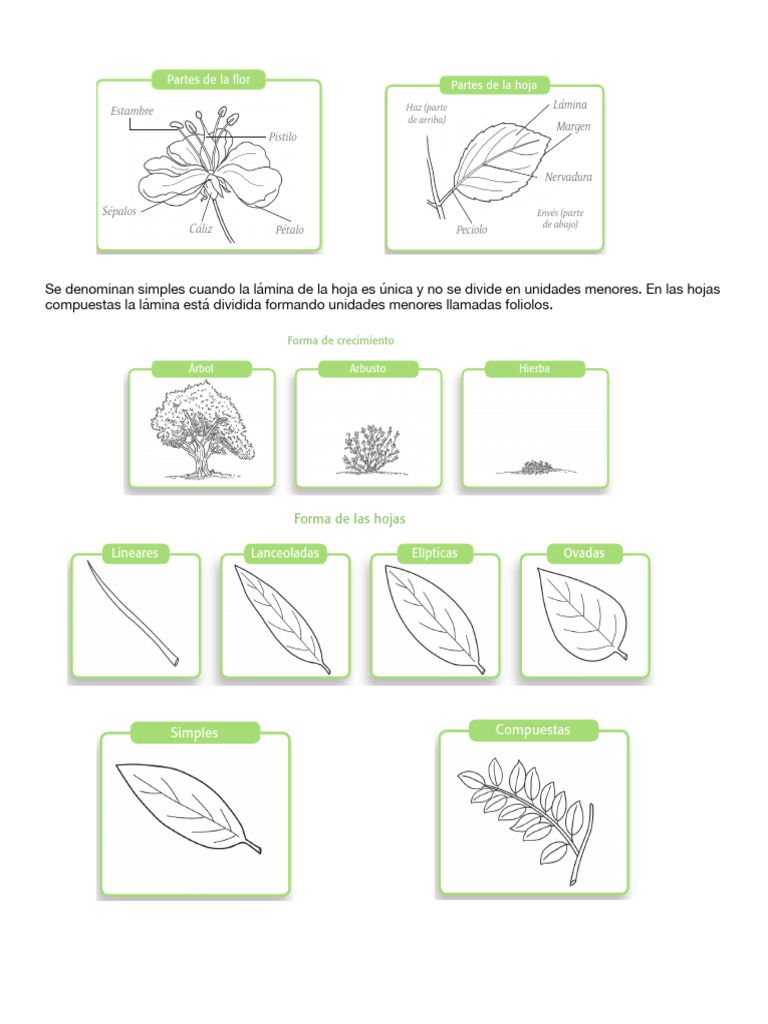 Partes de la flor

Estambre

Pistilo

Sépalos

Cáliz

Pétalo

Partes de la hoja

Haz (parte de arriba)

Lámina

Margen

Nervadura

Peciolo

Envés (parte de abajo)

Se denominan simples cuando la lámina de la hoja es única y no se divide en unidades menores. En las hojas compuestas la lámina está dividida formando unidades menores llamadas foliolos.

Forma de crecimiento

Árbol

Arbusto

Hierba

Forma de las hojas

Lineares

Lanceoladas

Elípticas

Ovadas

Simples

Compuestas