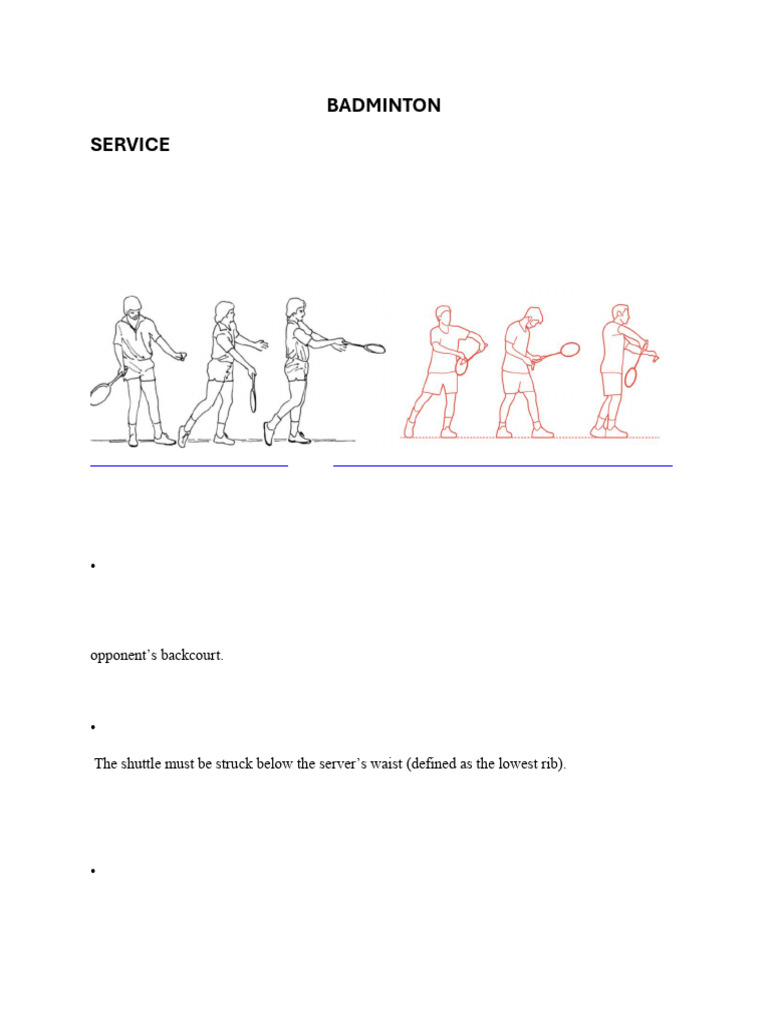 BADMINTON

SERVICE

•

opponent's backcourt.

•

The shuttle must be struck below the server's waist (defined as the lowest rib).

•