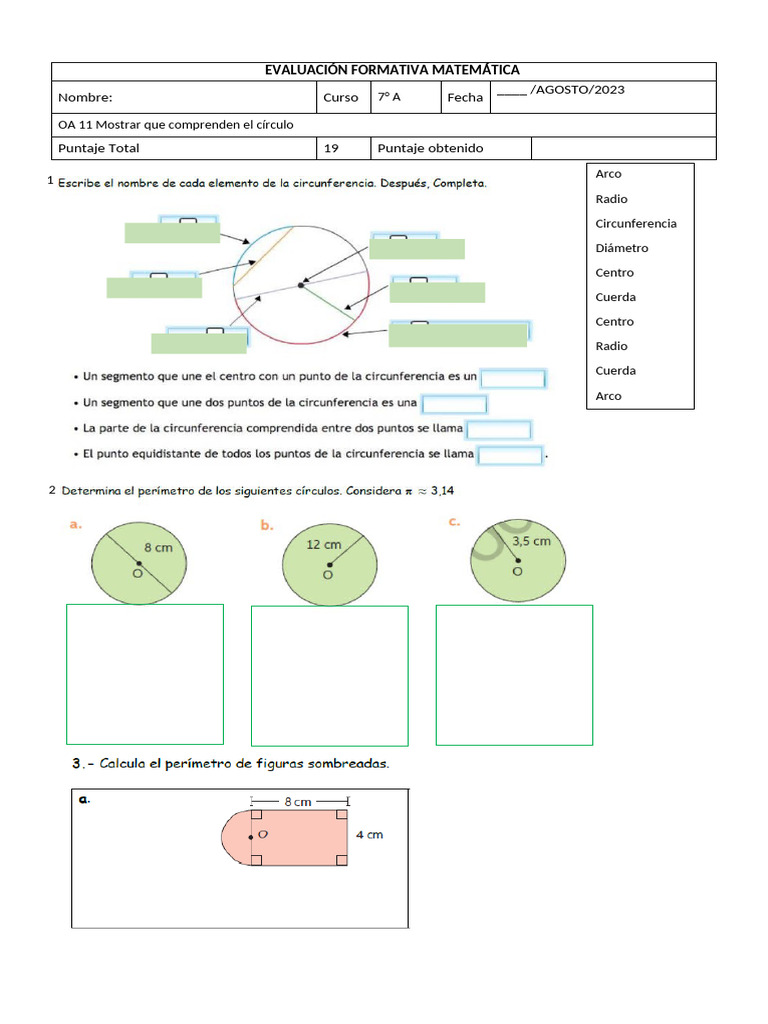 | EVALUACIÓN FORMATIVA MATEMÁTICA | | | | |
|---|---|---|---|---|
| Nombre: | Curso | 7° A | Fecha | _____ /AGOSTO/2023 |
| OA 11 Mostrar que comprenden el círculo | | | | |
| Puntaje Total | 19 | Puntaje obtenido | | |

1 Escribe el nombre de cada elemento de la circunferencia. Después, Completa.

Arco
Radio
Circunferencia
Diámetro
Centro
Cuerda
Centro
Radio
Cuerda
Arco

• Un segmento que une el centro con un punto de la circunferencia es un

• Un segmento que une dos puntos de la circunferencia es una

• La parte de la circunferencia comprendida entre dos puntos se llama

• El punto equidistante de todos los puntos de la circunferencia se llama .

2 Determina el perímetro de los siguientes círculos. Considera $\pi \approx 3,14$

a. 8 cm O

b. 12 cm O

c. 3,5 cm O

3.- Calcula el perímetro de figuras sombreadas.

a. 8 cm O 4 cm