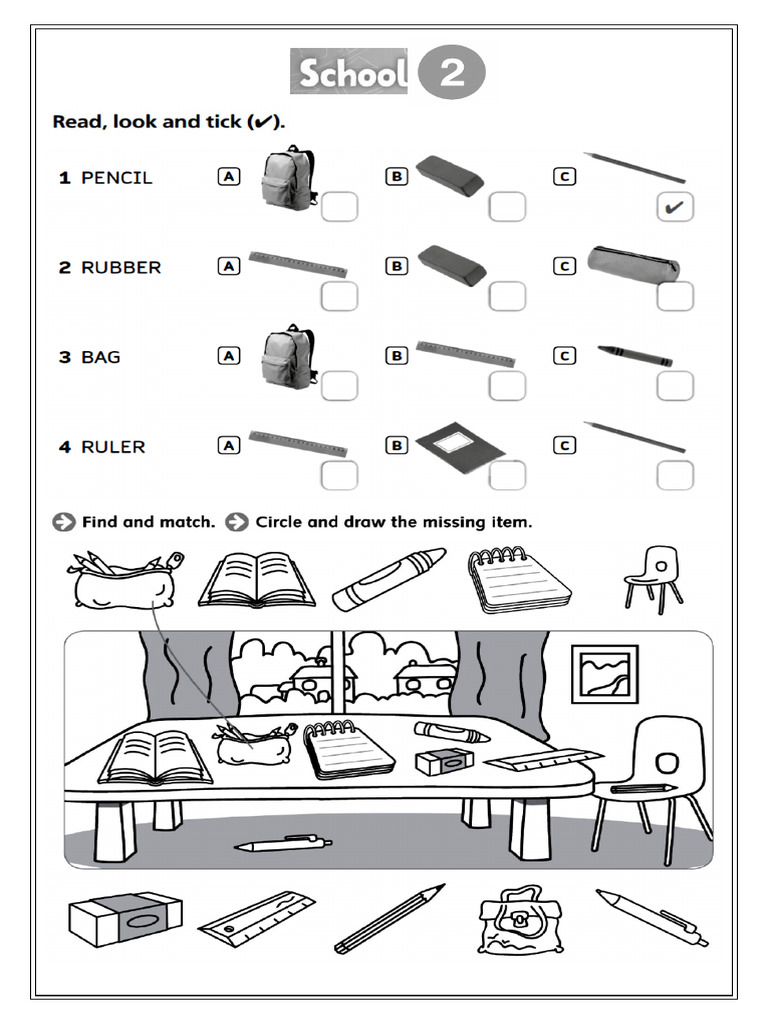 School 2

Read, look and tick (✔).

1 PENCIL A B C ✔

2 RUBBER A B C

3 BAG A B C

4 RULER A B C

Find and match. Circle and draw the missing item.