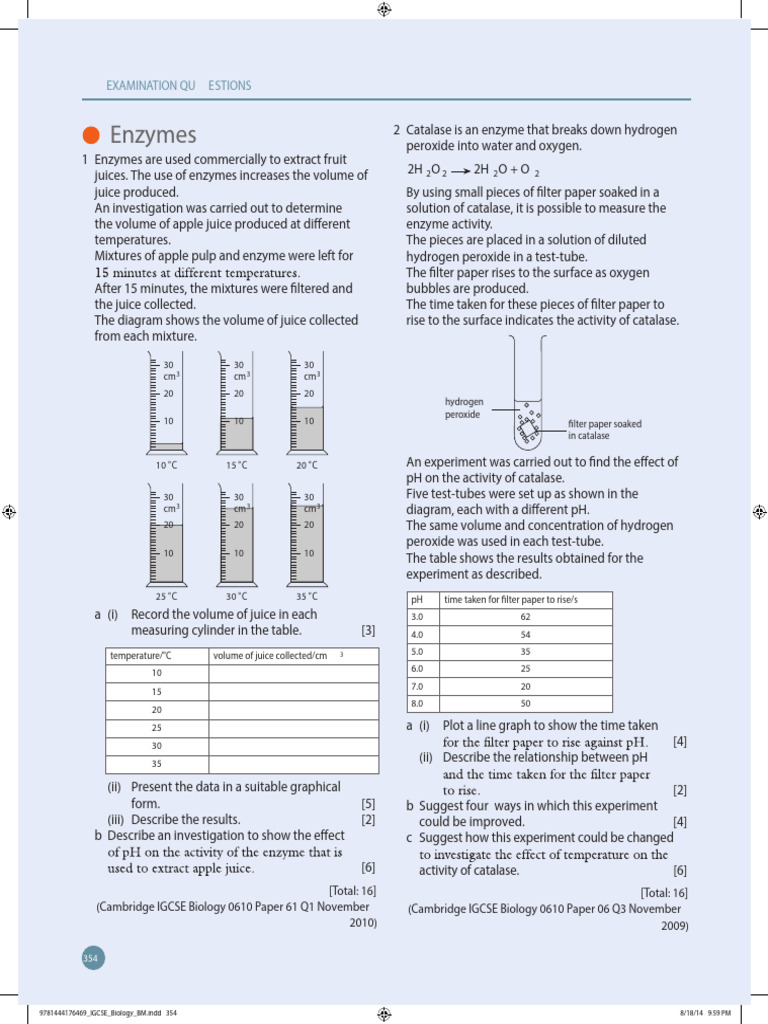 EXAMINATION QU ESTIONS

Enzymes

1 Enzymes are used commercially to extract fruit juices. The use of enzymes increases the volume of juice produced.
An investigation was carried out to determine the volume of apple juice produced at different temperatures.
Mixtures of apple pulp and enzyme were left for 15 minutes at different temperatures.
After 15 minutes, the mixtures were filtered and the juice collected.
The diagram shows the volume of juice collected from each mixture.

30 cm$^3$ 20 10
10 °C
30 cm$^3$ 20 10
15 °C
30 cm$^3$ 20 10
20 °C
30 cm$^3$ 20 10
25 °C
30 cm$^3$ 20 10
30 °C
30 cm$^3$ 20 10
35 °C

a (i) Record the volume of juice in each measuring cylinder in the table. [3]

| temperature/°C | volume of juice collected/cm$^3$ |
|---|---|
| 10 | |
| 15 | |
| 20 | |
| 25 | |
| 30 | |
| 35 | |

(ii) Present the data in a suitable graphical form. [5]
(iii) Describe the results. [2]
b Describe an investigation to show the effect of pH on the activity of the enzyme that is used to extract apple juice. [6]

[Total: 16]
(Cambridge IGCSE Biology 0610 Paper 61 Q1 November 2010)

2 Catalase is an enzyme that breaks down hydrogen peroxide into water and oxygen.

$2H_2O_2 \longrightarrow 2H_2O + O_2$

By using small pieces of filter paper soaked in a solution of catalase, it is possible to measure the enzyme activity.
The pieces are placed in a solution of diluted hydrogen peroxide in a test-tube.
The filter paper rises to the surface as oxygen bubbles are produced.
The time taken for these pieces of filter paper to rise to the surface indicates the activity of catalase.

hydrogen peroxide
filter paper soaked in catalase

An experiment was carried out to find the effect of pH on the activity of catalase.
Five test-tubes were set up as shown in the diagram, each with a different pH.
The same volume and concentration of hydrogen peroxide was used in each test-tube.
The table shows the results obtained for the experiment as described.

| pH | time taken for filter paper to rise/s |
|---|---|
| 3.0 | 62 |
| 4.0 | 54 |
| 5.0 | 35 |
| 6.0 | 25 |
| 7.0 | 20 |
| 8.0 | 50 |

a (i) Plot a line graph to show the time taken for the filter paper to rise against pH. [4]
(ii) Describe the relationship between pH and the time taken for the filter paper to rise. [2]
b Suggest four ways in which this experiment could be improved. [4]
c Suggest how this experiment could be changed to investigate the effect of temperature on the activity of catalase. [6]

[Total: 16]
(Cambridge IGCSE Biology 0610 Paper 06 Q3 November 2009)

354

9781444176469_IGCSE_Biology_BM.indd 354 8/18/14 9:59 PM