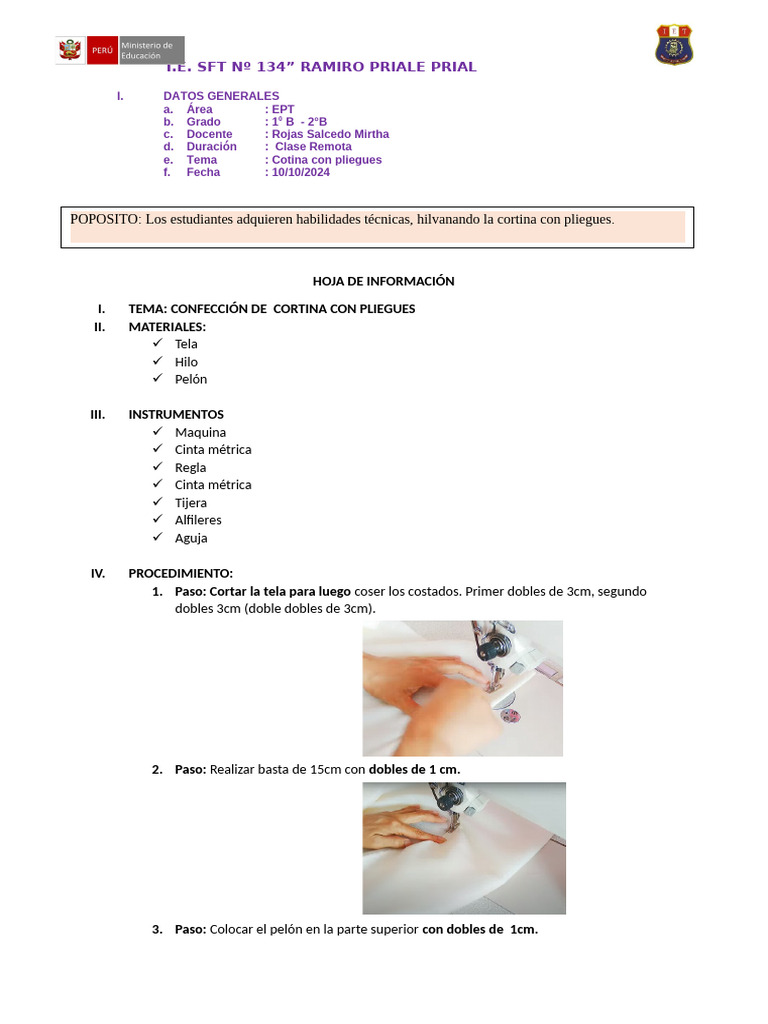 PERÚ Ministerio de Educación

I.E. SFT Nº 134” RAMIRO PRIALE PRIAL

I. DATOS GENERALES
a. Área : EPT
b. Grado : 1° B - 2°B
c. Docente : Rojas Salcedo Mirtha
d. Duración : Clase Remota
e. Tema : Cotina con pliegues
f. Fecha : 10/10/2024

POPOSITO: Los estudiantes adquieren habilidades técnicas, hilvanando la cortina con pliegues.

HOJA DE INFORMACIÓN

I. TEMA: CONFECCIÓN DE CORTINA CON PLIEGUES
II. MATERIALES:
✓ Tela
✓ Hilo
✓ Pelón

III. INSTRUMENTOS
✓ Maquina
✓ Cinta métrica
✓ Regla
✓ Cinta métrica
✓ Tijera
✓ Alfileres
✓ Aguja

IV. PROCEDIMIENTO:
1. Paso: Cortar la tela para luego coser los costados. Primer dobles de 3cm, segundo dobles 3cm (doble dobles de 3cm).

2. Paso: Realizar basta de 15cm con dobles de 1 cm.

3. Paso: Colocar el pelón en la parte superior con dobles de 1cm.