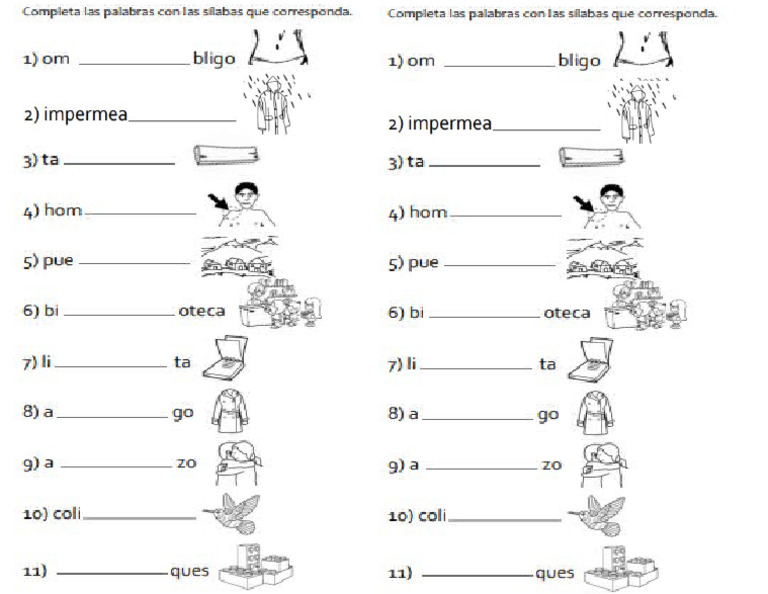 Completa las palabras con las sílabas que corresponda.

1) om ____________ bligo

2) impermea____________

3) ta ____________

4) hom____________

5) pue ____________

6) bi ____________ oteca

7) li____________ ta

8) a ____________ go

9) a ____________ zo

10) coli____________

11) ____________ques

Completa las palabras con las sílabas que corresponda.

1) om ____________ bligo

2) impermea____________

3) ta ____________

4) hom____________

5) pue ____________

6) bi ____________ oteca

7) li____________ ta

8) a ____________ go

9) a ____________ zo

10) coli____________

11) ____________ques