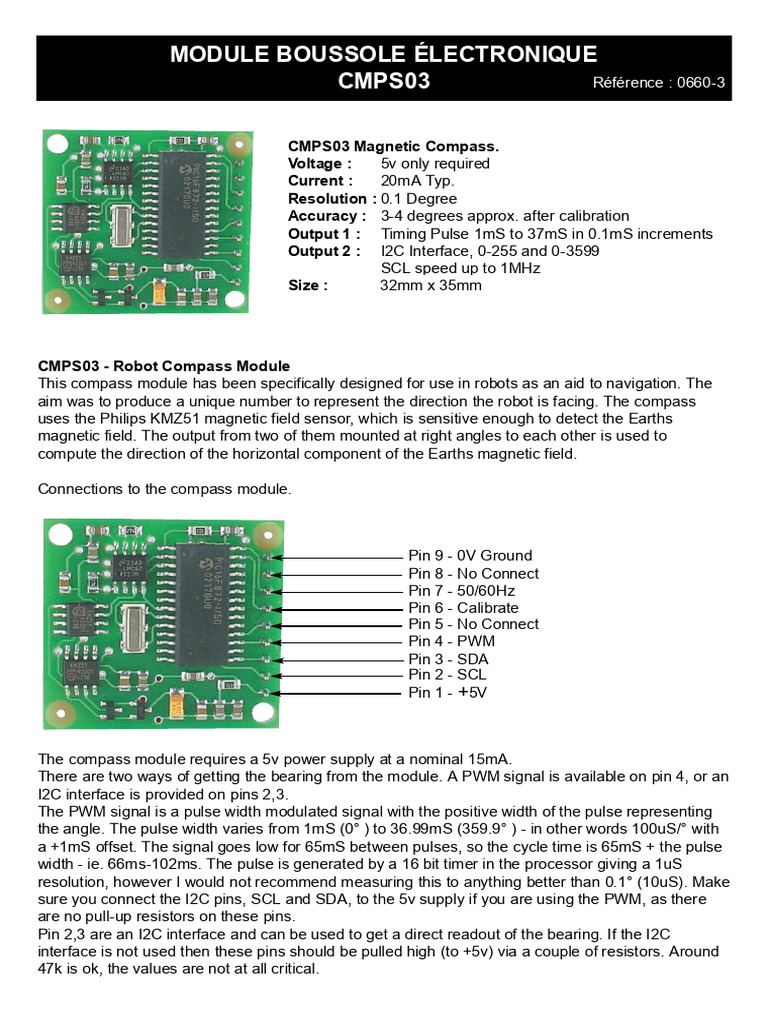 MODULE BOUSSOLE ÉLECTRONIQUE
CMPS03

Référence : 0660-3

CMPS03 Magnetic Compass.
Voltage : 5v only required
Current : 20mA Typ.
Resolution : 0.1 Degree
Accuracy : 3-4 degrees approx. after calibration
Output 1 : Timing Pulse 1mS to 37mS in 0.1mS increments
Output 2 : I2C Interface, 0-255 and 0-3599
SCL speed up to 1MHz
Size : 32mm x 35mm

CMPS03 - Robot Compass Module
This compass module has been specifically designed for use in robots as an aid to navigation. The aim was to produce a unique number to represent the direction the robot is facing. The compass uses the Philips KMZ51 magnetic field sensor, which is sensitive enough to detect the Earths magnetic field. The output from two of them mounted at right angles to each other is used to compute the direction of the horizontal component of the Earths magnetic field.

Connections to the compass module.

Pin 9 - 0V Ground
Pin 8 - No Connect
Pin 7 - 50/60Hz
Pin 6 - Calibrate
Pin 5 - No Connect
Pin 4 - PWM
Pin 3 - SDA
Pin 2 - SCL
Pin 1 - +5V

The compass module requires a 5v power supply at a nominal 15mA.
There are two ways of getting the bearing from the module. A PWM signal is available on pin 4, or an I2C interface is provided on pins 2,3.
The PWM signal is a pulse width modulated signal with the positive width of the pulse representing the angle. The pulse width varies from 1mS (0° ) to 36.99mS (359.9° ) - in other words 100uS/° with a +1mS offset. The signal goes low for 65mS between pulses, so the cycle time is 65mS + the pulse width - ie. 66ms-102ms. The pulse is generated by a 16 bit timer in the processor giving a 1uS resolution, however I would not recommend measuring this to anything better than 0.1° (10uS). Make sure you connect the I2C pins, SCL and SDA, to the 5v supply if you are using the PWM, as there are no pull-up resistors on these pins.
Pin 2,3 are an I2C interface and can be used to get a direct readout of the bearing. If the I2C interface is not used then these pins should be pulled high (to +5v) via a couple of resistors. Around 47k is ok, the values are not at all critical.