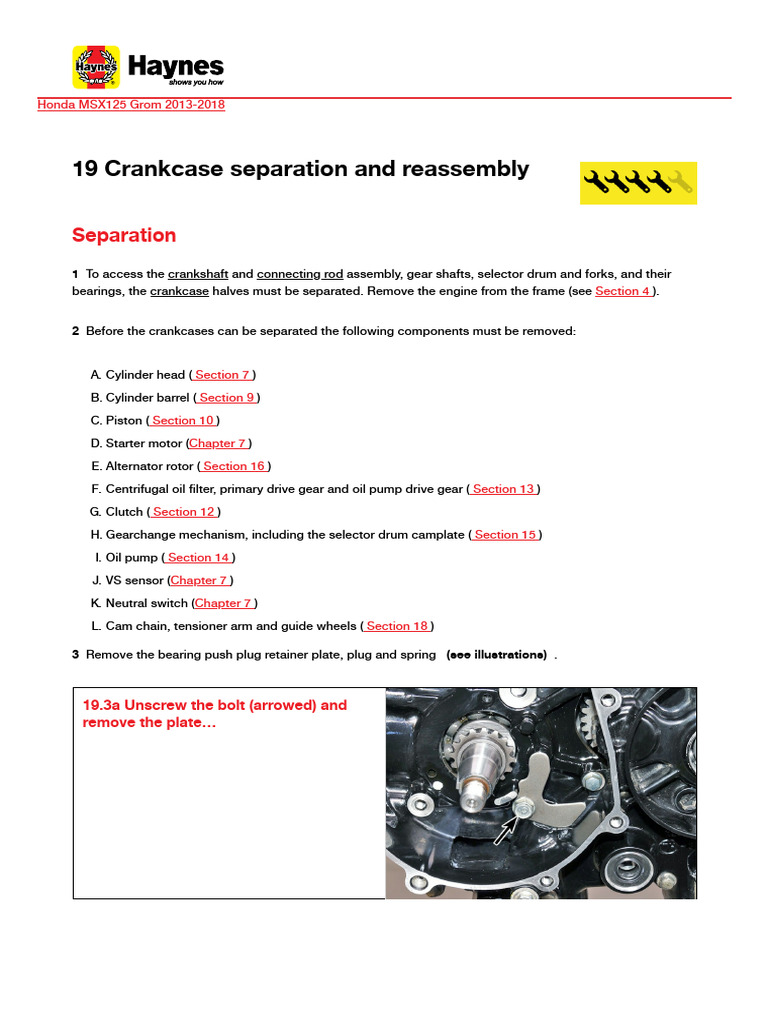 Haynes
shows you how

Honda MSX125 Grom 2013-2018

19 Crankcase separation and reassembly

Separation

1 To access the crankshaft and connecting rod assembly, gear shafts, selector drum and forks, and their bearings, the crankcase halves must be separated. Remove the engine from the frame (see Section 4 ).

2 Before the crankcases can be separated the following components must be removed:

A. Cylinder head ( Section 7 )
B. Cylinder barrel ( Section 9 )
C. Piston ( Section 10 )
D. Starter motor (Chapter 7 )
E. Alternator rotor ( Section 16 )
F. Centrifugal oil filter, primary drive gear and oil pump drive gear ( Section 13 )
G. Clutch ( Section 12 )
H. Gearchange mechanism, including the selector drum camplate ( Section 15 )
I. Oil pump ( Section 14 )
J. VS sensor (Chapter 7 )
K. Neutral switch (Chapter 7 )
L. Cam chain, tensioner arm and guide wheels ( Section 18 )

3 Remove the bearing push plug retainer plate, plug and spring (see illustrations) .

19.3a Unscrew the bolt (arrowed) and remove the plate...