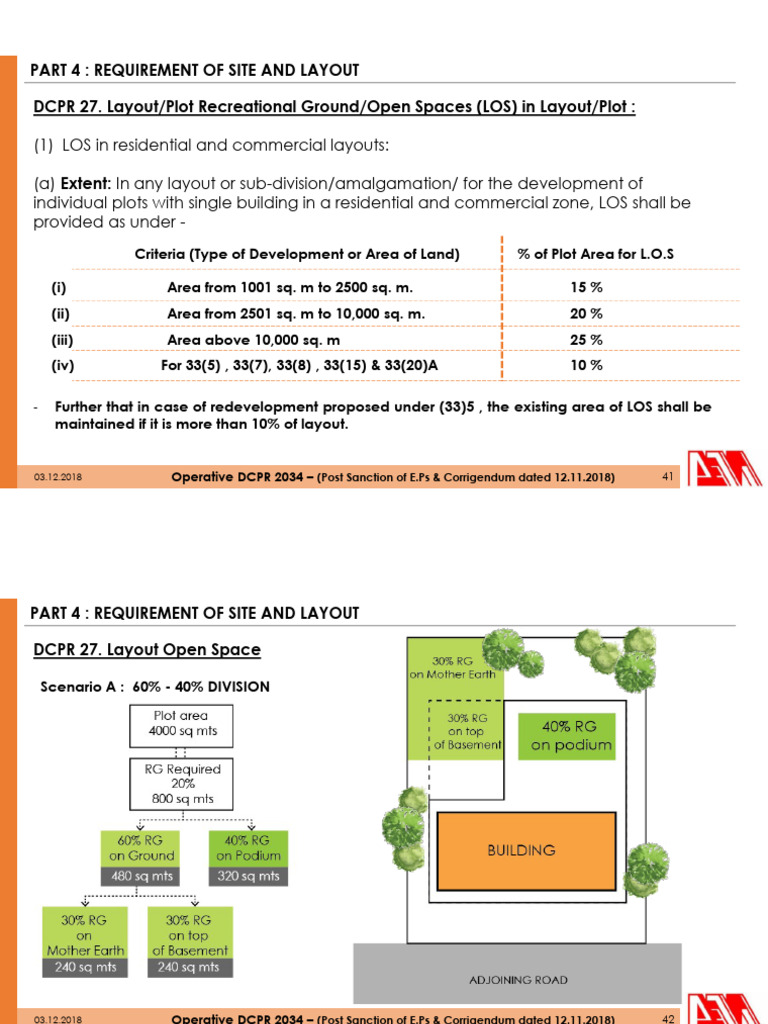 PART 4 : REQUIREMENT OF SITE AND LAYOUT

DCPR 27. Layout/Plot Recreational Ground/Open Spaces (LOS) in Layout/Plot :

(1) LOS in residential and commercial layouts:

(a) Extent: In any layout or sub-division/amalgamation/ for the development of individual plots with single building in a residential and commercial zone, LOS shall be provided as under -

| | Criteria (Type of Development or Area of Land) | % of Plot Area for L.O.S |
|---|---|---|
| (i) | Area from 1001 sq. m to 2500 sq. m. | 15 % |
| (ii) | Area from 2501 sq. m to 10,000 sq. m. | 20 % |
| (iii) | Area above 10,000 sq. m | 25 % |
| (iv) | For 33(5) , 33(7), 33(8) , 33(15) & 33(20)A | 10 % |

- Further that in case of redevelopment proposed under (33)5 , the existing area of LOS shall be maintained if it is more than 10% of layout.

03.12.2018 Operative DCPR 2034 – (Post Sanction of E.Ps & Corrigendum dated 12.11.2018) 41

PART 4 : REQUIREMENT OF SITE AND LAYOUT

DCPR 27. Layout Open Space

Scenario A : 60% - 40% DIVISION

Plot area 4000 sq mts

RG Required 20% 800 sq mts

60% RG on Ground 480 sq mts

40% RG on Podium 320 sq mts

30% RG on Mother Earth 240 sq mts

30% RG on top of Basement 240 sq mts

30% RG on Mother Earth

30% RG on top of Basement

40% RG on podium

BUILDING

ADJOINING ROAD

03.12.2018 Operative DCPR 2034 – (Post Sanction of E.Ps & Corrigendum dated 12.11.2018) 42