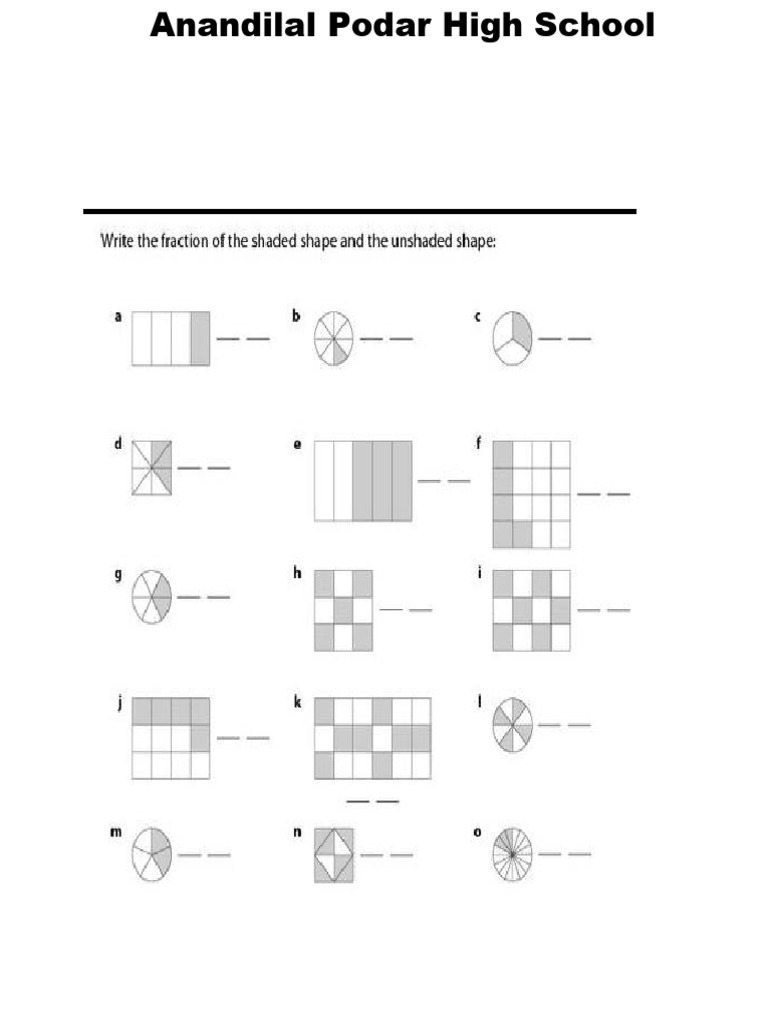 Anandilal Podar High School

Write the fraction of the shaded shape and the unshaded shape:

a

b

c

d

e

f

g

h

i

j

k

l

m

n

o