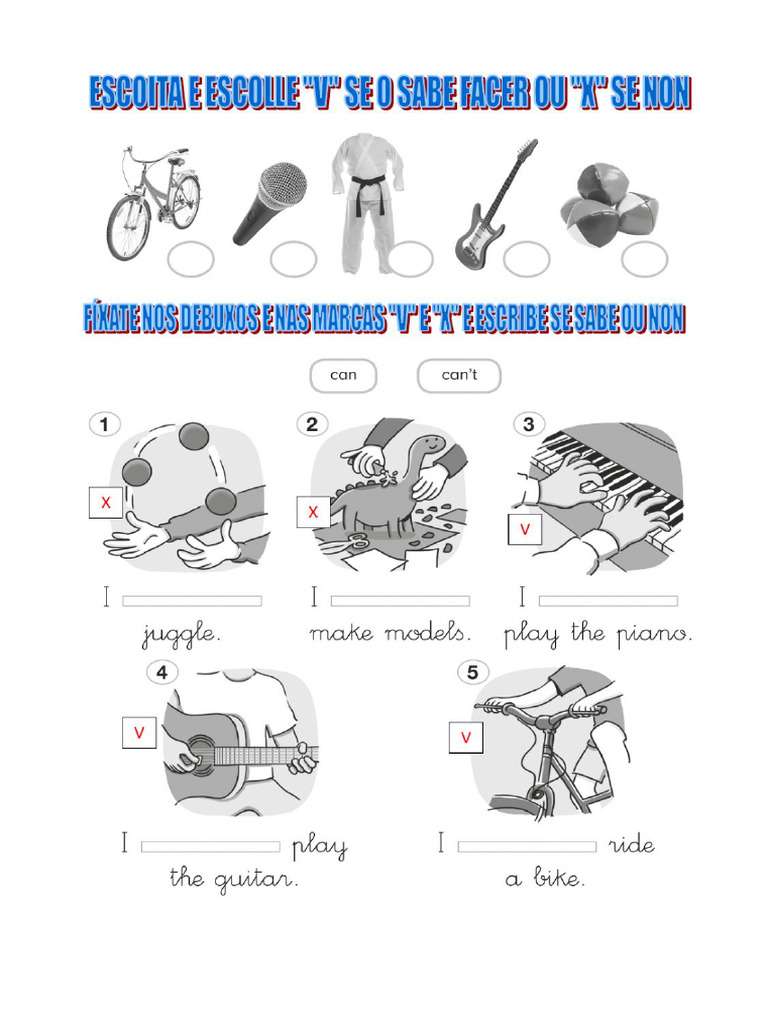 ESCOITA E ESCOLLE "V" SE O SABE FACER OU "X" SE NON

FÍXATE NOS DEBUXOS E NAS MARCAS "V" E "X" E ESCRIBE SE SABE OU NON

can

can't

1
X
I juggle.

2
X
I make models.

3
V
I play the piano.

4
V
I play the guitar.

5
V
I ride a bike.