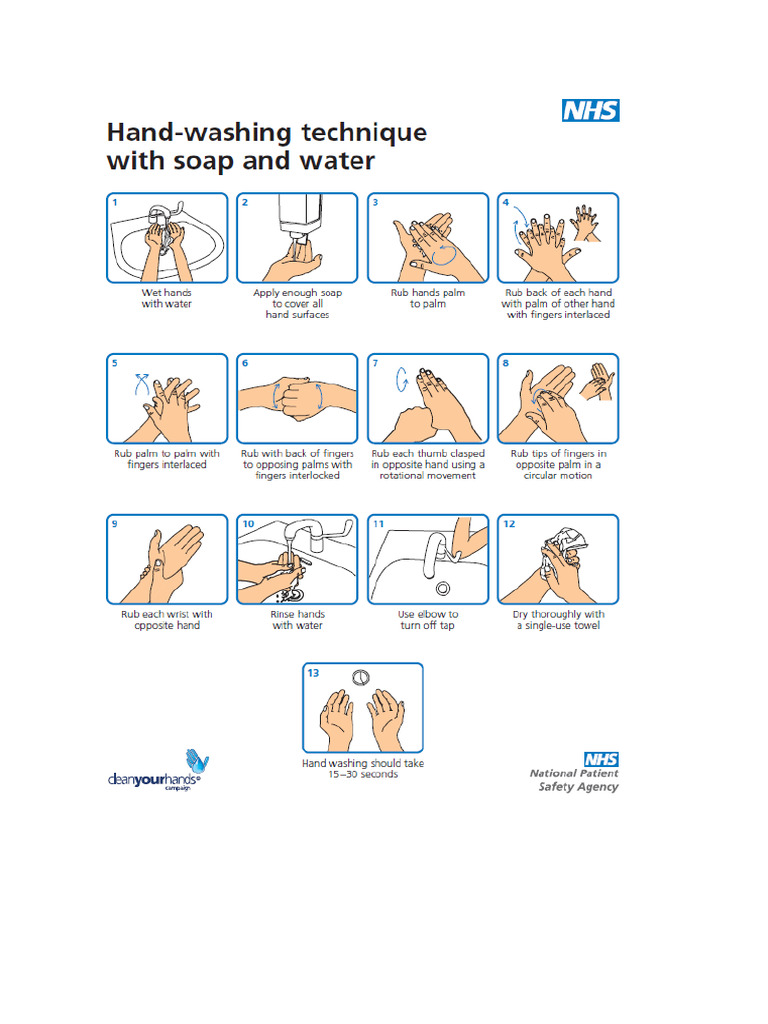 NHS

Hand-washing technique with soap and water

1
Wet hands with water

2
Apply enough soap to cover all hand surfaces

3
Rub hands palm to palm

4
Rub back of each hand with palm of other hand with fingers interlaced

5
Rub palm to palm with fingers interlaced

6
Rub with back of fingers to opposing palms with fingers interlocked

7
Rub each thumb clasped in opposite hand using a rotational movement

8
Rub tips of fingers in opposite palm in a circular motion

9
Rub each wrist with opposite hand

10
Rinse hands with water

11
Use elbow to turn off tap

12
Dry thoroughly with a single-use towel

13
Hand washing should take 15–30 seconds

cleanyourhands campaign

NHS
National Patient Safety Agency