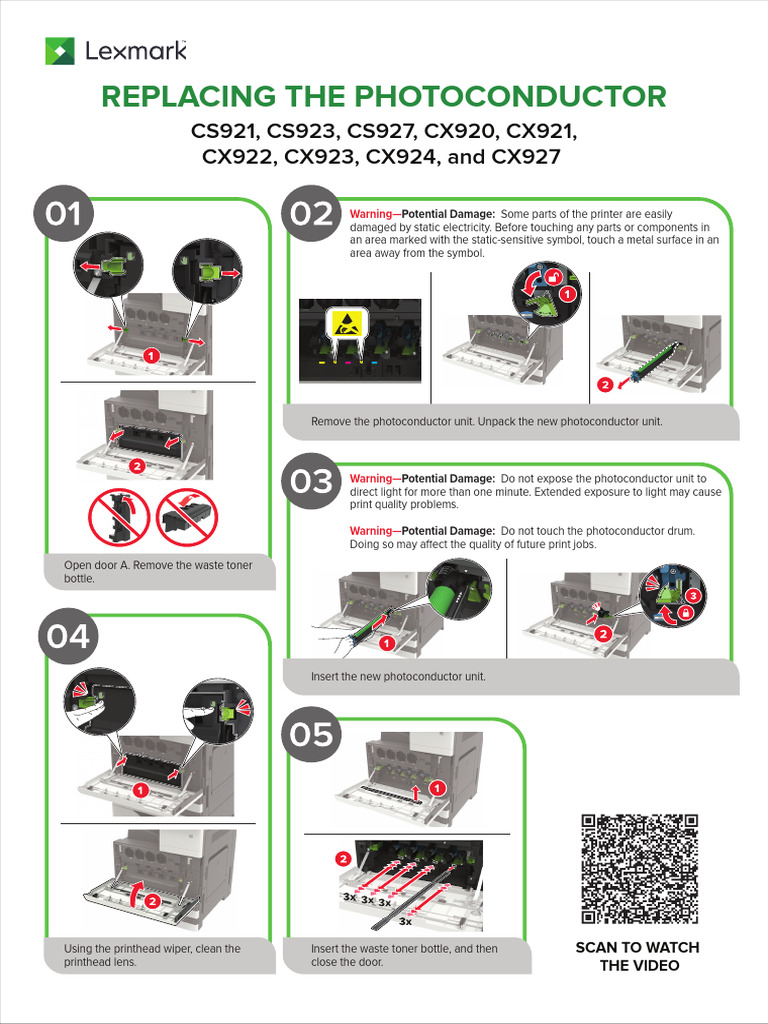 Lexmark

REPLACING THE PHOTOCONDUCTOR

CS921, CS923, CS927, CX920, CX921, CX922, CX923, CX924, and CX927

01

1

2

Open door A. Remove the waste toner bottle.

02

Warning—Potential Damage: Some parts of the printer are easily damaged by static electricity. Before touching any parts or components in an area marked with the static-sensitive symbol, touch a metal surface in an area away from the symbol.

1

2

Remove the photoconductor unit. Unpack the new photoconductor unit.

03

Warning—Potential Damage: Do not expose the photoconductor unit to direct light for more than one minute. Extended exposure to light may cause print quality problems.

Warning—Potential Damage: Do not touch the photoconductor drum. Doing so may affect the quality of future print jobs.

1

2

3

Insert the new photoconductor unit.

04

1

2

Using the printhead wiper, clean the printhead lens.

05

1

2

3x 3x 3x 3x

Insert the waste toner bottle, and then close the door.

SCAN TO WATCH THE VIDEO