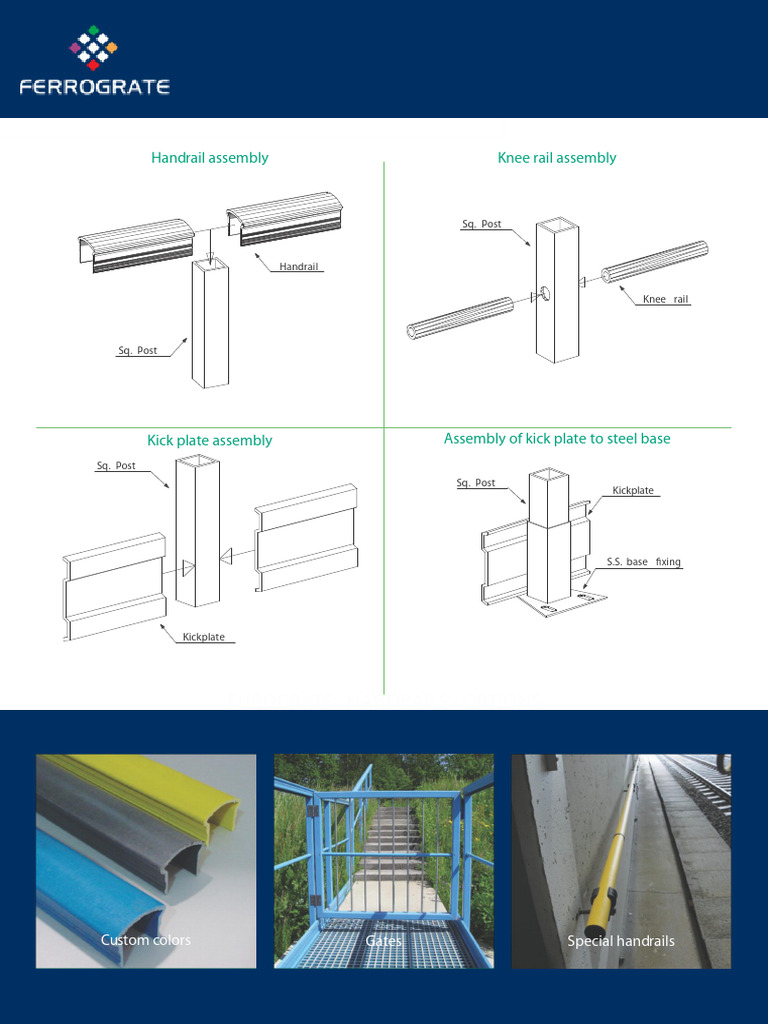 FERROGRATE

Handrail assembly

Handrail

Sq. Post

Knee rail assembly

Sq. Post

Knee rail

Kick plate assembly

Sq. Post

Kickplate

Assembly of kick plate to steel base

Sq. Post

Kickplate

S.S. base fixing

Custom colors

Gates

Special handrails