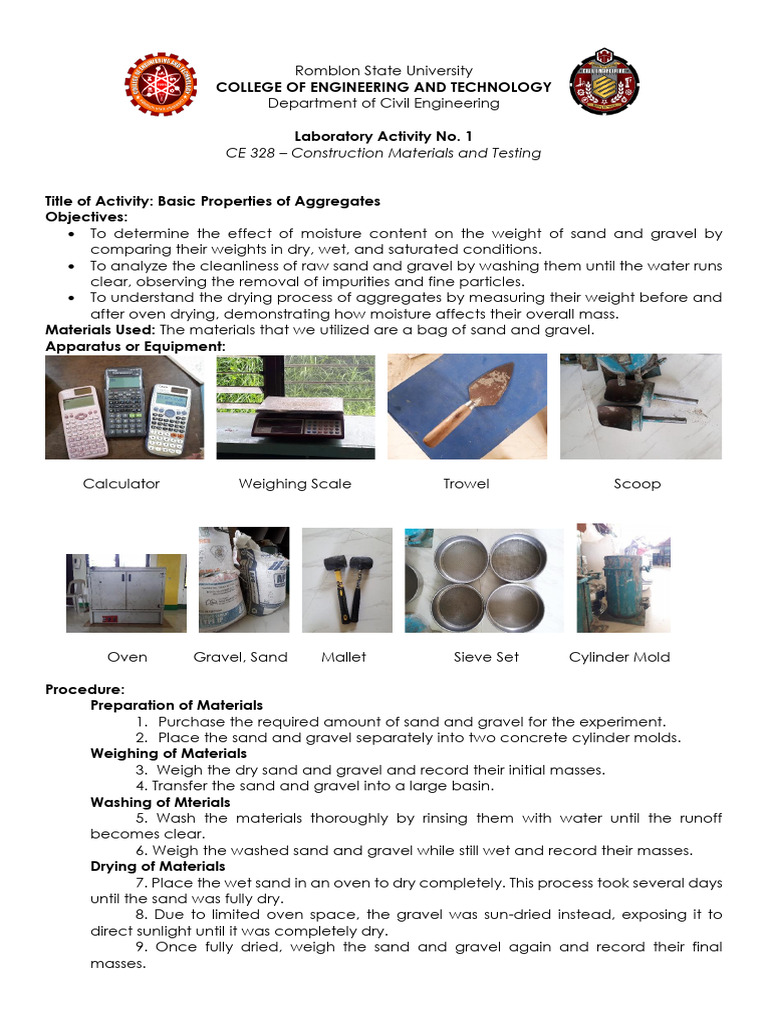 Romblon State University
COLLEGE OF ENGINEERING AND TECHNOLOGY
Department of Civil Engineering

Laboratory Activity No. 1
CE 328 – Construction Materials and Testing

Title of Activity: Basic Properties of Aggregates
Objectives:
• To determine the effect of moisture content on the weight of sand and gravel by comparing their weights in dry, wet, and saturated conditions.
• To analyze the cleanliness of raw sand and gravel by washing them until the water runs clear, observing the removal of impurities and fine particles.
• To understand the drying process of aggregates by measuring their weight before and after oven drying, demonstrating how moisture affects their overall mass.
Materials Used: The materials that we utilized are a bag of sand and gravel.
Apparatus or Equipment:

Calculator
Weighing Scale
Trowel
Scoop

Oven
Gravel, Sand
Mallet
Sieve Set
Cylinder Mold

Procedure:
Preparation of Materials
1. Purchase the required amount of sand and gravel for the experiment.
2. Place the sand and gravel separately into two concrete cylinder molds.
Weighing of Materials
3. Weigh the dry sand and gravel and record their initial masses.
4. Transfer the sand and gravel into a large basin.
Washing of Mterials
5. Wash the materials thoroughly by rinsing them with water until the runoff becomes clear.
6. Weigh the washed sand and gravel while still wet and record their masses.
Drying of Materials
7. Place the wet sand in an oven to dry completely. This process took several days until the sand was fully dry.
8. Due to limited oven space, the gravel was sun-dried instead, exposing it to direct sunlight until it was completely dry.
9. Once fully dried, weigh the sand and gravel again and record their final masses.