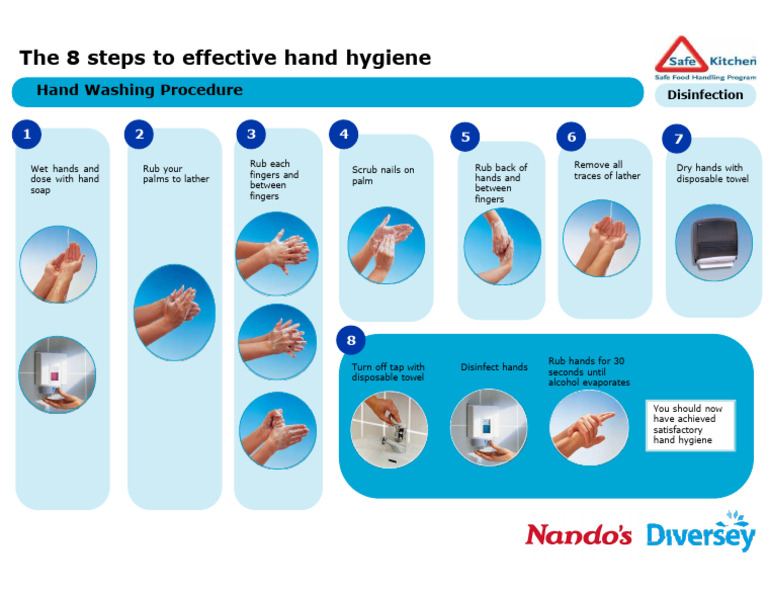 The 8 steps to effective hand hygiene

Safe Kitchen
Safe Food Handling Program

Hand Washing Procedure

Disinfection

1
Wet hands and dose with hand soap

2
Rub your palms to lather

3
Rub each fingers and between fingers

4
Scrub nails on palm

5
Rub back of hands and between fingers

6
Remove all traces of lather

7
Dry hands with disposable towel

8
Turn off tap with disposable towel

Disinfect hands

Rub hands for 30 seconds until alcohol evaporates

You should now have achieved satisfactory hand hygiene

Nando's Diversey