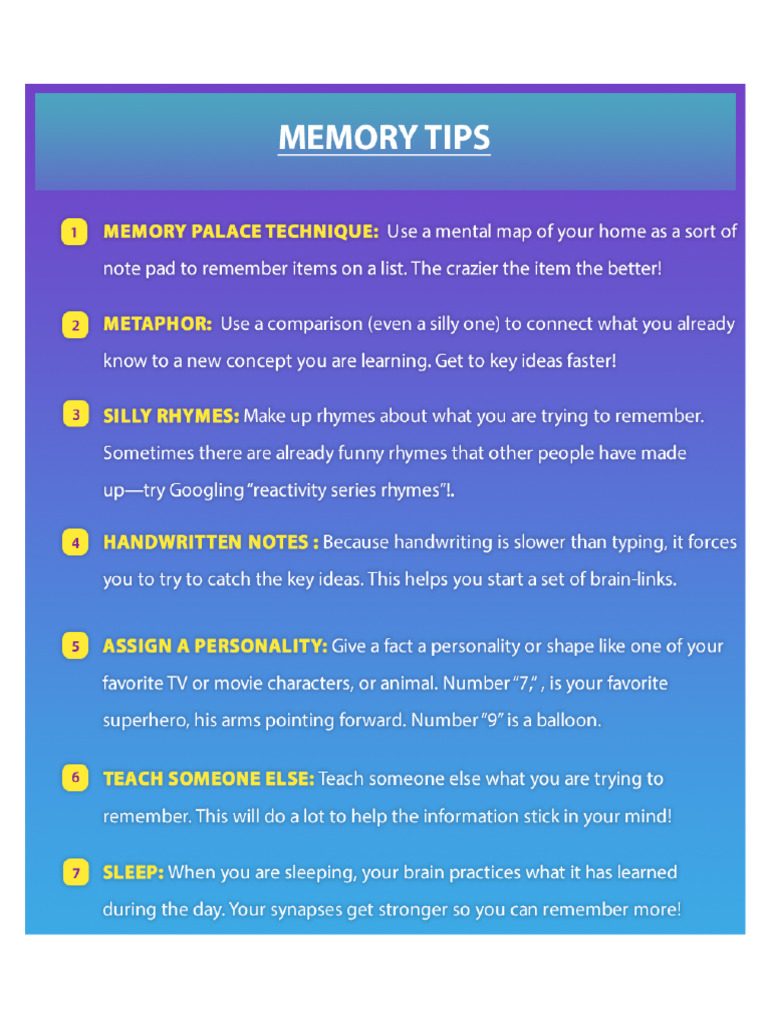 MEMORY TIPS

1 MEMORY PALACE TECHNIQUE: Use a mental map of your home as a sort of note pad to remember items on a list. The crazier the item the better!

2 METAPHOR: Use a comparison (even a silly one) to connect what you already know to a new concept you are learning. Get to key ideas faster!

3 SILLY RHYMES: Make up rhymes about what you are trying to remember. Sometimes there are already funny rhymes that other people have made up—try Googling "reactivity series rhymes"!.

4 HANDWRITTEN NOTES : Because handwriting is slower than typing, it forces you to try to catch the key ideas. This helps you start a set of brain-links.

5 ASSIGN A PERSONALITY: Give a fact a personality or shape like one of your favorite TV or movie characters, or animal. Number "7," , is your favorite superhero, his arms pointing forward. Number "9" is a balloon.

6 TEACH SOMEONE ELSE: Teach someone else what you are trying to remember. This will do a lot to help the information stick in your mind!

7 SLEEP: When you are sleeping, your brain practices what it has learned during the day. Your synapses get stronger so you can remember more!