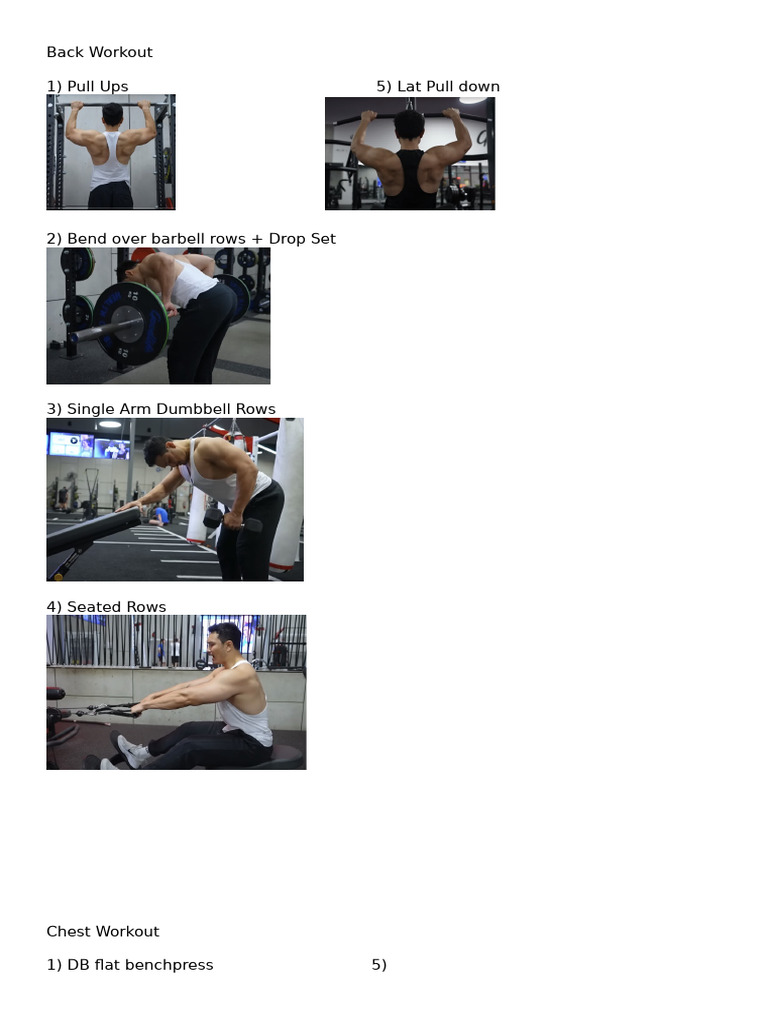 Back Workout

1) Pull Ups

5) Lat Pull down

2) Bend over barbell rows + Drop Set

3) Single Arm Dumbbell Rows

4) Seated Rows

Chest Workout

1) DB flat benchpress

5)