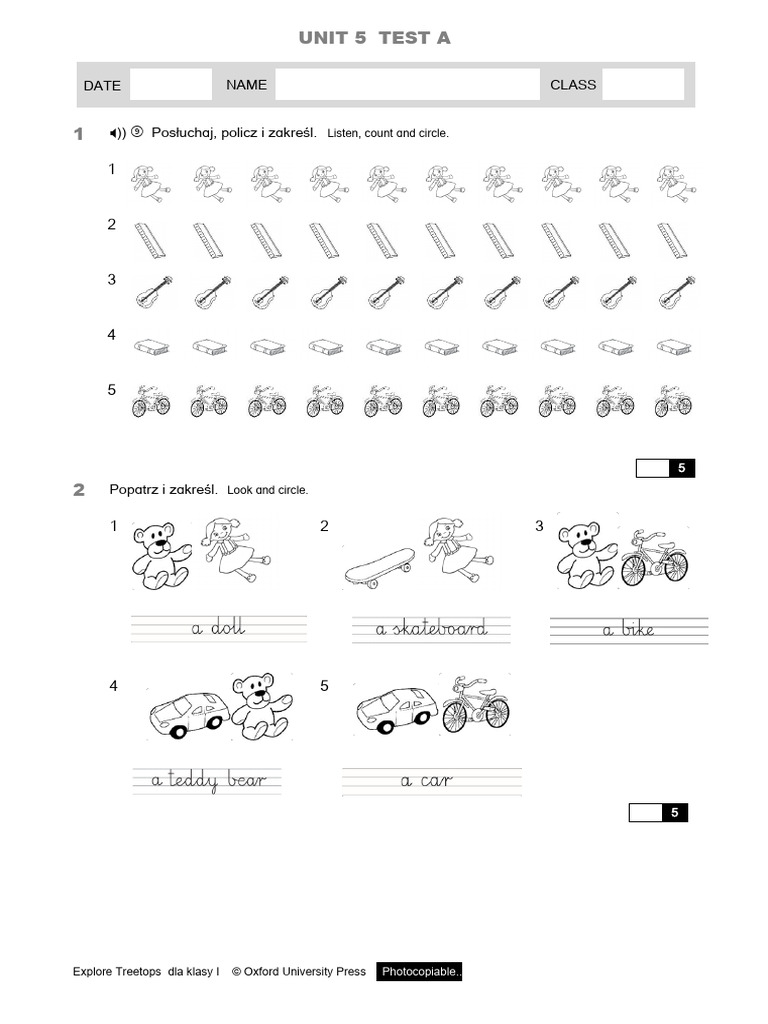 UNIT 5 TEST A

DATE NAME CLASS

1 9 Posłuchaj, policz i zakreśl. Listen, count and circle.

1

2

3

4

5

5

2 Popatrz i zakreśl. Look and circle.

1 a doll

2 a skateboard

3 a bike

4 a teddy bear

5 a car

5

Explore Treetops dla klasy I © Oxford University Press Photocopiable..