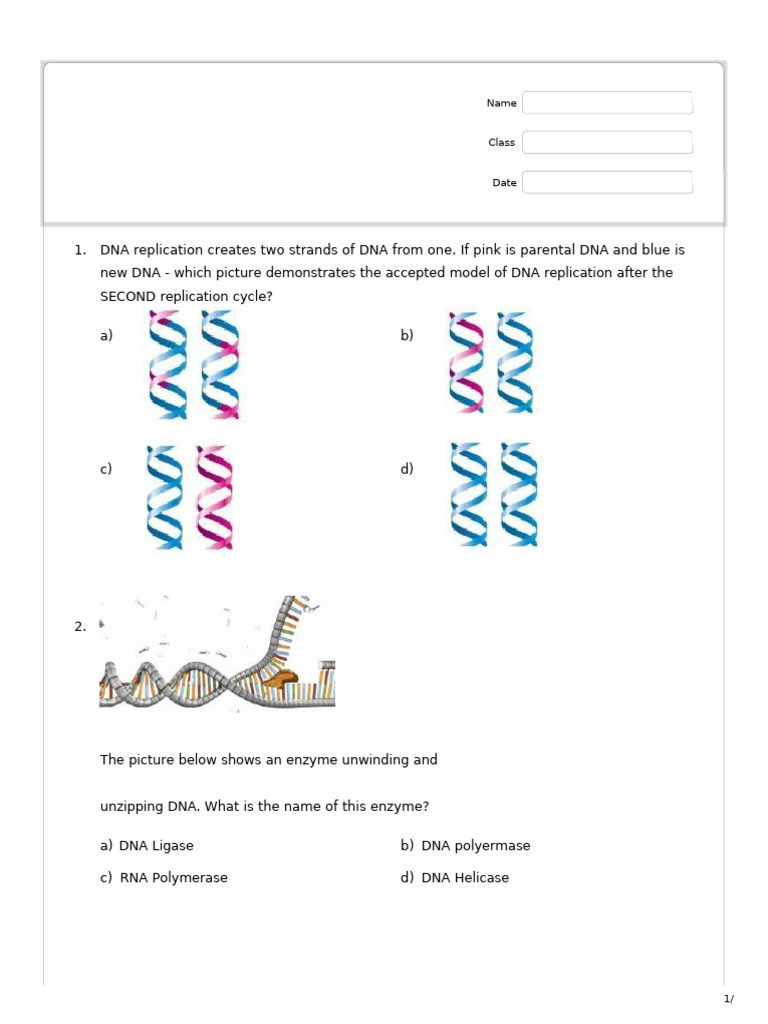 Name

Class

Date

1. DNA replication creates two strands of DNA from one. If pink is parental DNA and blue is new DNA - which picture demonstrates the accepted model of DNA replication after the SECOND replication cycle?

a)

b)

c)

d)

2.

The picture below shows an enzyme unwinding and

unzipping DNA. What is the name of this enzyme?

a) DNA Ligase

b) DNA polyermase

c) RNA Polymerase

d) DNA Helicase

1/