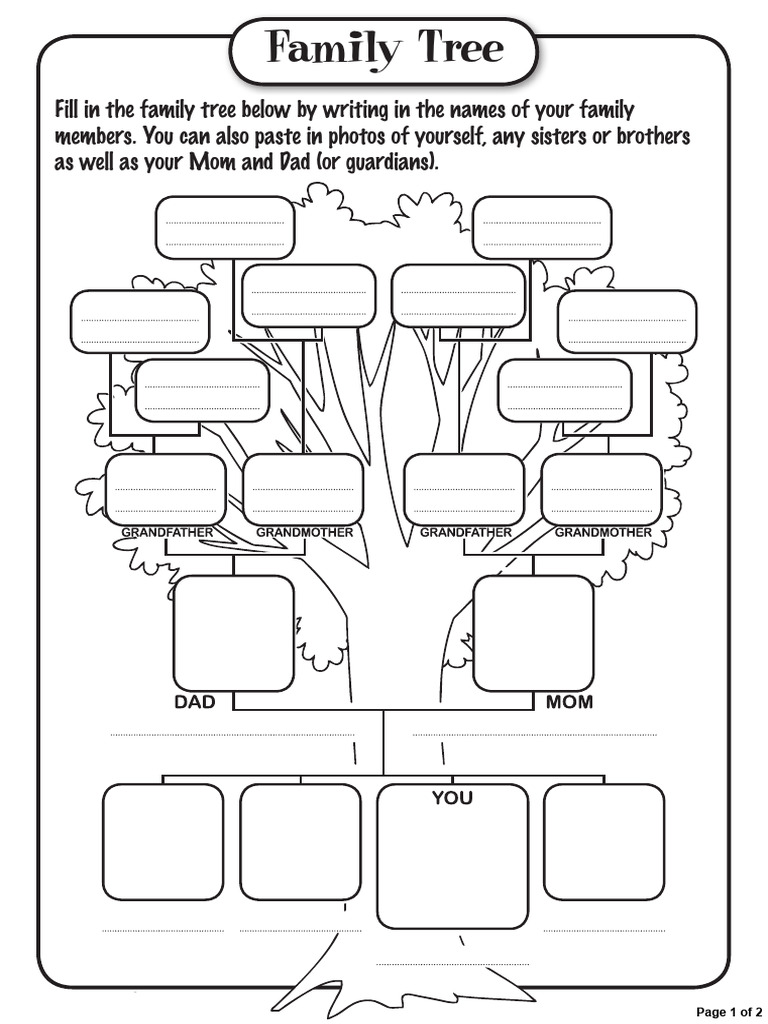 Family Tree

Fill in the family tree below by writing in the names of your family members. You can also paste in photos of yourself, any sisters or brothers as well as your Mom and Dad (or guardians).

GRANDFATHER GRANDMOTHER GRANDFATHER GRANDMOTHER

DAD MOM

YOU

Page 1 of 2