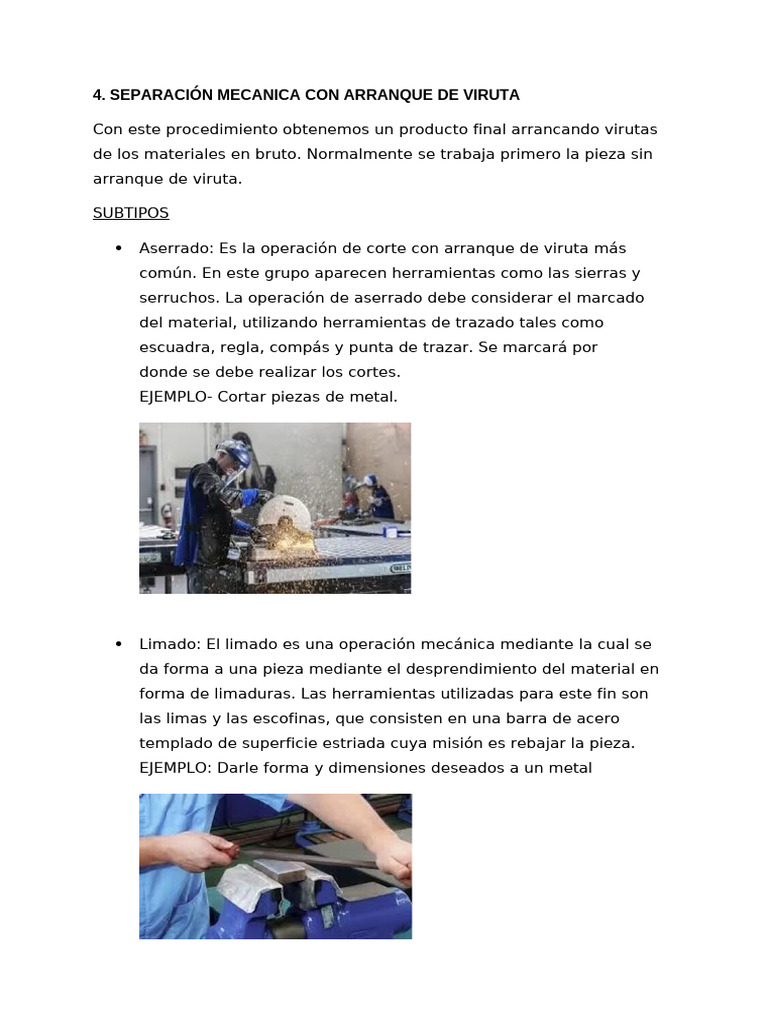 4. SEPARACIÓN MECANICA CON ARRANQUE DE VIRUTA

Con este procedimiento obtenemos un producto final arrancando virutas de los materiales en bruto. Normalmente se trabaja primero la pieza sin arranque de viruta.

SUBTIPOS

• Aserrado: Es la operación de corte con arranque de viruta más común. En este grupo aparecen herramientas como las sierras y serruchos. La operación de aserrado debe considerar el marcado del material, utilizando herramientas de trazado tales como escuadra, regla, compás y punta de trazar. Se marcará por donde se debe realizar los cortes.
EJEMPLO- Cortar piezas de metal.

• Limado: El limado es una operación mecánica mediante la cual se da forma a una pieza mediante el desprendimiento del material en forma de limaduras. Las herramientas utilizadas para este fin son las limas y las escofinas, que consisten en una barra de acero templado de superficie estriada cuya misión es rebajar la pieza.
EJEMPLO: Darle forma y dimensiones deseados a un metal