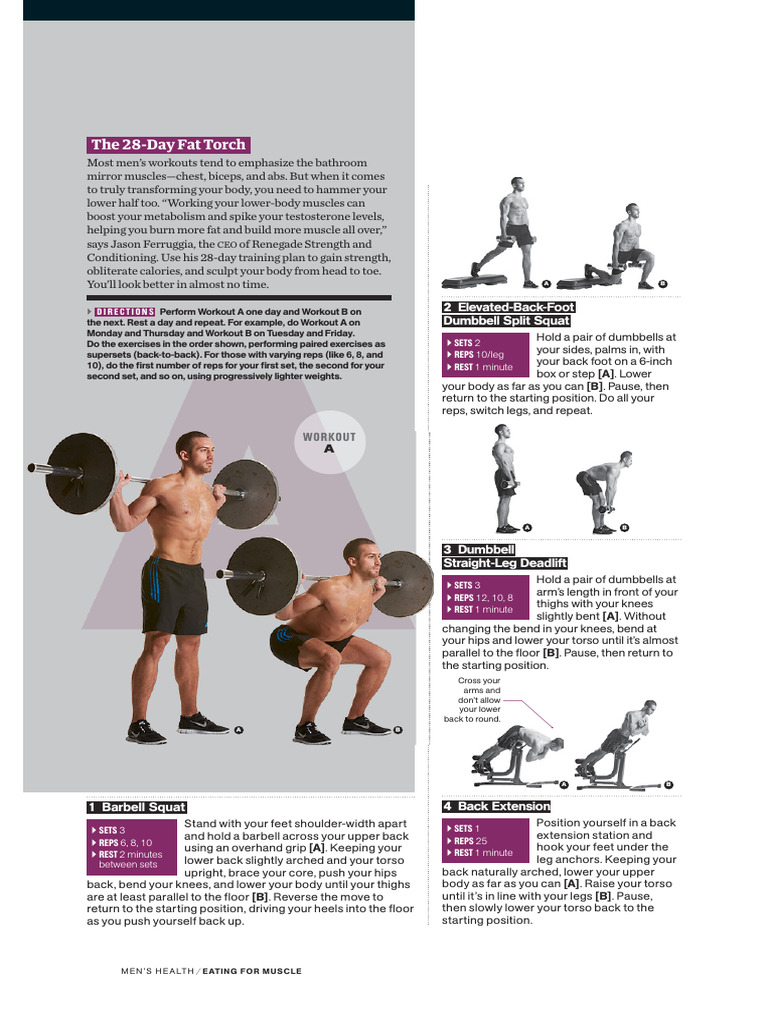 The 28-Day Fat Torch

Most men's workouts tend to emphasize the bathroom mirror muscles—chest, biceps, and abs. But when it comes to truly transforming your body, you need to hammer your lower half too. "Working your lower-body muscles can boost your metabolism and spike your testosterone levels, helping you burn more fat and build more muscle all over," says Jason Ferruggia, the CEO of Renegade Strength and Conditioning. Use his 28-day training plan to gain strength, obliterate calories, and sculpt your body from head to toe. You'll look better in almost no time.

DIRECTIONS Perform Workout A one day and Workout B on the next. Rest a day and repeat. For example, do Workout A on Monday and Thursday and Workout B on Tuesday and Friday. Do the exercises in the order shown, performing paired exercises as supersets (back-to-back). For those with varying reps (like 6, 8, and 10), do the first number of reps for your first set, the second for your second set, and so on, using progressively lighter weights.

WORKOUT A

A

B

1 Barbell Squat

SETS 3
REPS 6, 8, 10
REST 2 minutes between sets

Stand with your feet shoulder-width apart and hold a barbell across your upper back using an overhand grip [A]. Keeping your lower back slightly arched and your torso upright, brace your core, push your hips back, bend your knees, and lower your body until your thighs are at least parallel to the floor [B]. Reverse the move to return to the starting position, driving your heels into the floor as you push yourself back up.

A

B

2 Elevated-Back-Foot Dumbbell Split Squat

SETS 2
REPS 10/leg
REST 1 minute

Hold a pair of dumbbells at your sides, palms in, with your back foot on a 6-inch box or step [A]. Lower your body as far as you can [B]. Pause, then return to the starting position. Do all your reps, switch legs, and repeat.

A

B

3 Dumbbell Straight-Leg Deadlift

SETS 3
REPS 12, 10, 8
REST 1 minute

Hold a pair of dumbbells at arm's length in front of your thighs with your knees slightly bent [A]. Without changing the bend in your knees, bend at your hips and lower your torso until it's almost parallel to the floor [B]. Pause, then return to the starting position.

Cross your arms and don't allow your lower back to round.

A

B

4 Back Extension

SETS 1
REPS 25
REST 1 minute

Position yourself in a back extension station and hook your feet under the leg anchors. Keeping your back naturally arched, lower your upper body as far as you can [A]. Raise your torso until it's in line with your legs [B]. Pause, then slowly lower your torso back to the starting position.

MEN'S HEALTH / EATING FOR MUSCLE