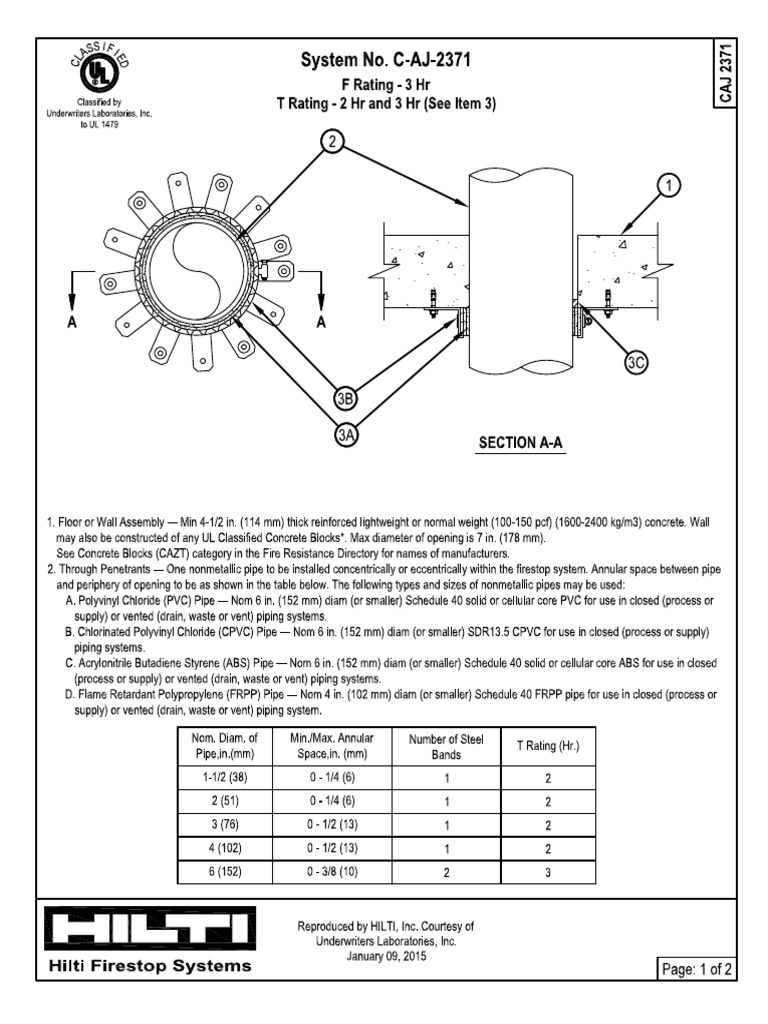 CLASSIFIED UL
Classified by Underwriters Laboratories, Inc. to UL 1479

System No. C-AJ-2371
F Rating - 3 Hr
T Rating - 2 Hr and 3 Hr (See Item 3)

CAJ 2371

2
1
A
A
3B
3A
3C

SECTION A-A

1. Floor or Wall Assembly — Min 4-1/2 in. (114 mm) thick reinforced lightweight or normal weight (100-150 pcf) (1600-2400 kg/m3) concrete. Wall may also be constructed of any UL Classified Concrete Blocks*. Max diameter of opening is 7 in. (178 mm).
See Concrete Blocks (CAZT) category in the Fire Resistance Directory for names of manufacturers.
2. Through Penetrants — One nonmetallic pipe to be installed concentrically or eccentrically within the firestop system. Annular space between pipe and periphery of opening to be as shown in the table below. The following types and sizes of nonmetallic pipes may be used:
A. Polyvinyl Chloride (PVC) Pipe — Nom 6 in. (152 mm) diam (or smaller) Schedule 40 solid or cellular core PVC for use in closed (process or supply) or vented (drain, waste or vent) piping systems.
B. Chlorinated Polyvinyl Chloride (CPVC) Pipe — Nom 6 in. (152 mm) diam (or smaller) SDR13.5 CPVC for use in closed (process or supply) piping systems.
C. Acrylonitrile Butadiene Styrene (ABS) Pipe — Nom 6 in. (152 mm) diam (or smaller) Schedule 40 solid or cellular core ABS for use in closed (process or supply) or vented (drain, waste or vent) piping systems.
D. Flame Retardant Polypropylene (FRPP) Pipe — Nom 4 in. (102 mm) diam (or smaller) Schedule 40 FRPP pipe for use in closed (process or supply) or vented (drain, waste or vent) piping system.

| Nom. Diam. of Pipe,in.(mm) | Min./Max. Annular Space,in. (mm) | Number of Steel Bands | T Rating (Hr.) |
|---|---|---|---|
| 1-1/2 (38) | 0 - 1/4 (6) | 1 | 2 |
| 2 (51) | 0 - 1/4 (6) | 1 | 2 |
| 3 (76) | 0 - 1/2 (13) | 1 | 2 |
| 4 (102) | 0 - 1/2 (13) | 1 | 2 |
| 6 (152) | 0 - 3/8 (10) | 2 | 3 |

HILTI
Hilti Firestop Systems

Reproduced by HILTI, Inc. Courtesy of Underwriters Laboratories, Inc.
January 09, 2015

Page: 1 of 2