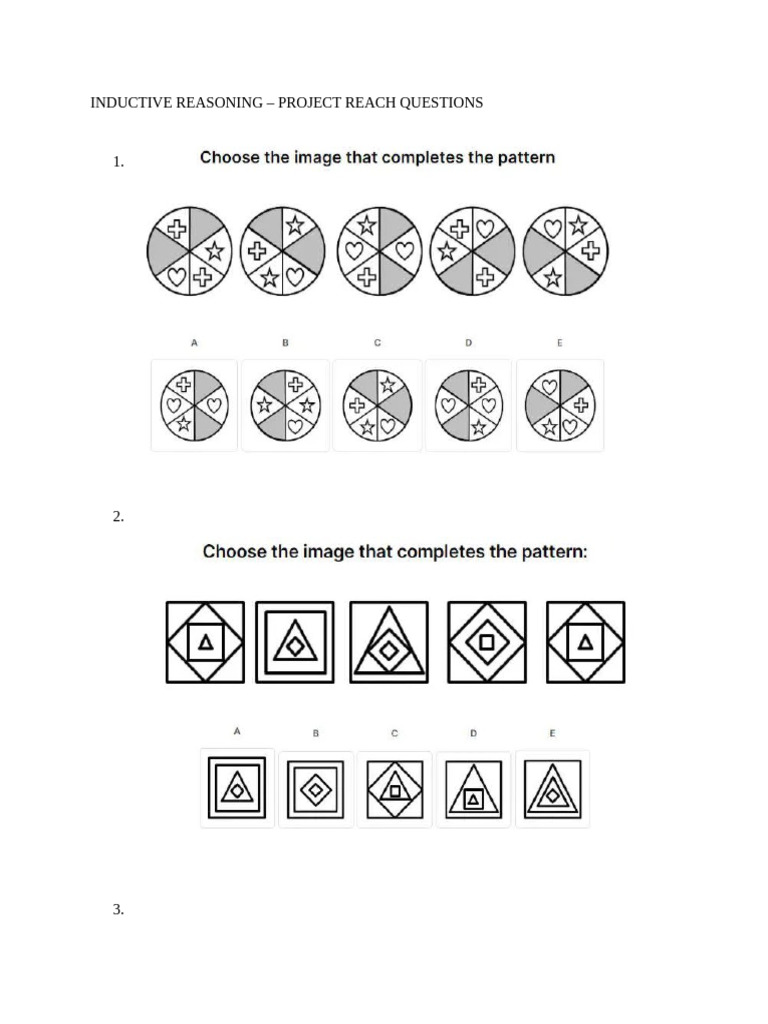 INDUCTIVE REASONING – PROJECT REACH QUESTIONS

1. Choose the image that completes the pattern

A B C D E

2.

Choose the image that completes the pattern:

A B C D E

3.