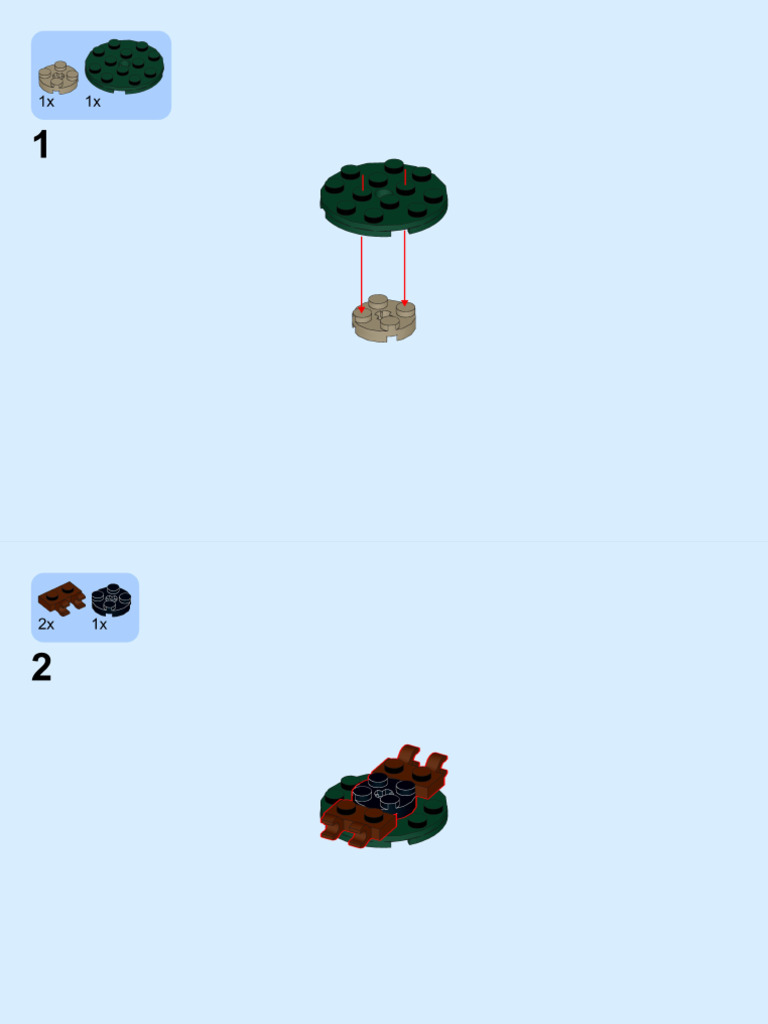 1x 1x

1

2x 1x

2