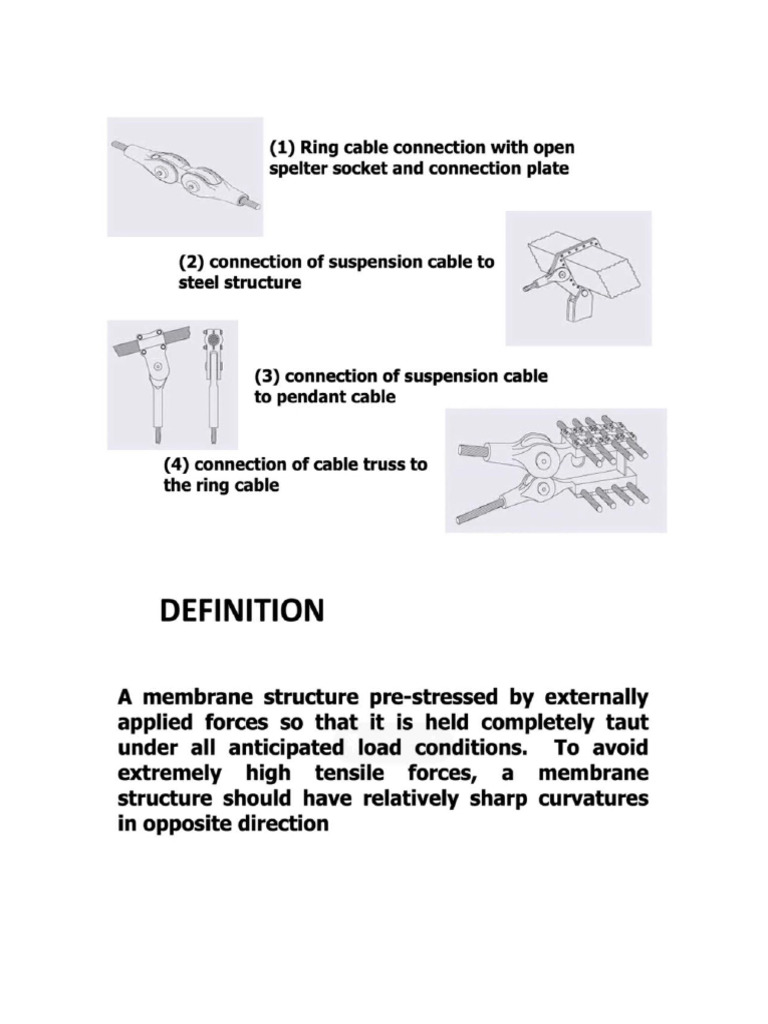 (1) Ring cable connection with open spelter socket and connection plate

(2) connection of suspension cable to steel structure

(3) connection of suspension cable to pendant cable

(4) connection of cable truss to the ring cable

DEFINITION

A membrane structure pre-stressed by externally applied forces so that it is held completely taut under all anticipated load conditions. To avoid extremely high tensile forces, a membrane structure should have relatively sharp curvatures in opposite direction