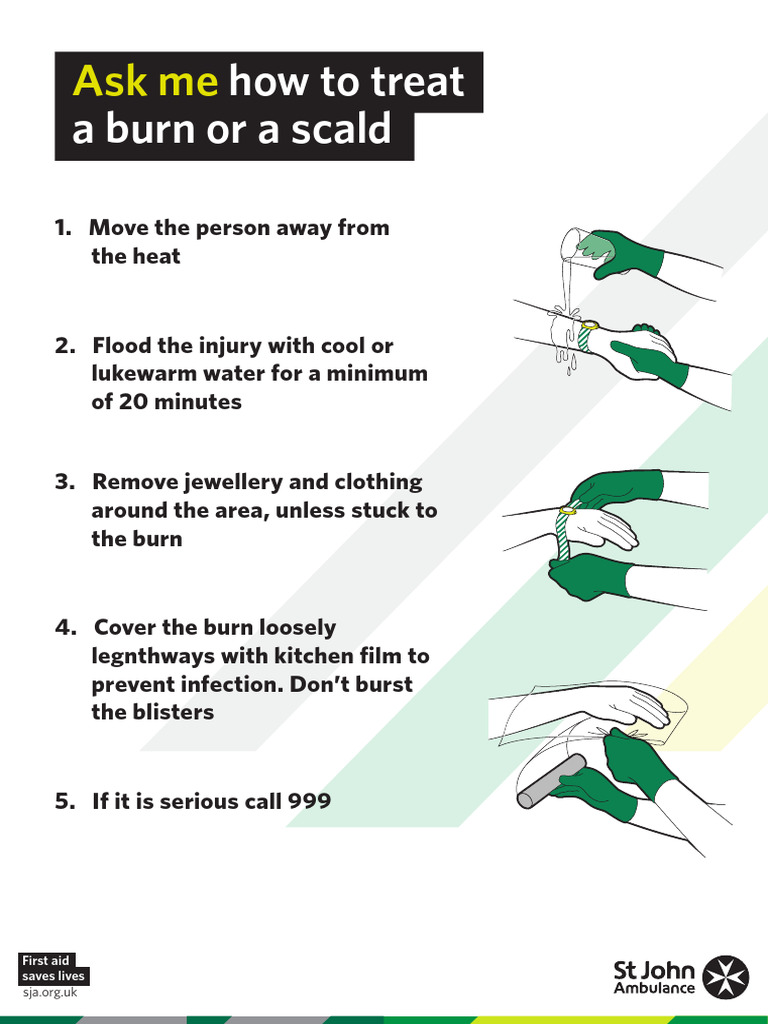 Ask me how to treat a burn or a scald

1. Move the person away from the heat

2. Flood the injury with cool or lukewarm water for a minimum of 20 minutes

3. Remove jewellery and clothing around the area, unless stuck to the burn

4. Cover the burn loosely legnthways with kitchen film to prevent infection. Don't burst the blisters

5. If it is serious call 999

First aid saves lives
sja.org.uk

St John Ambulance