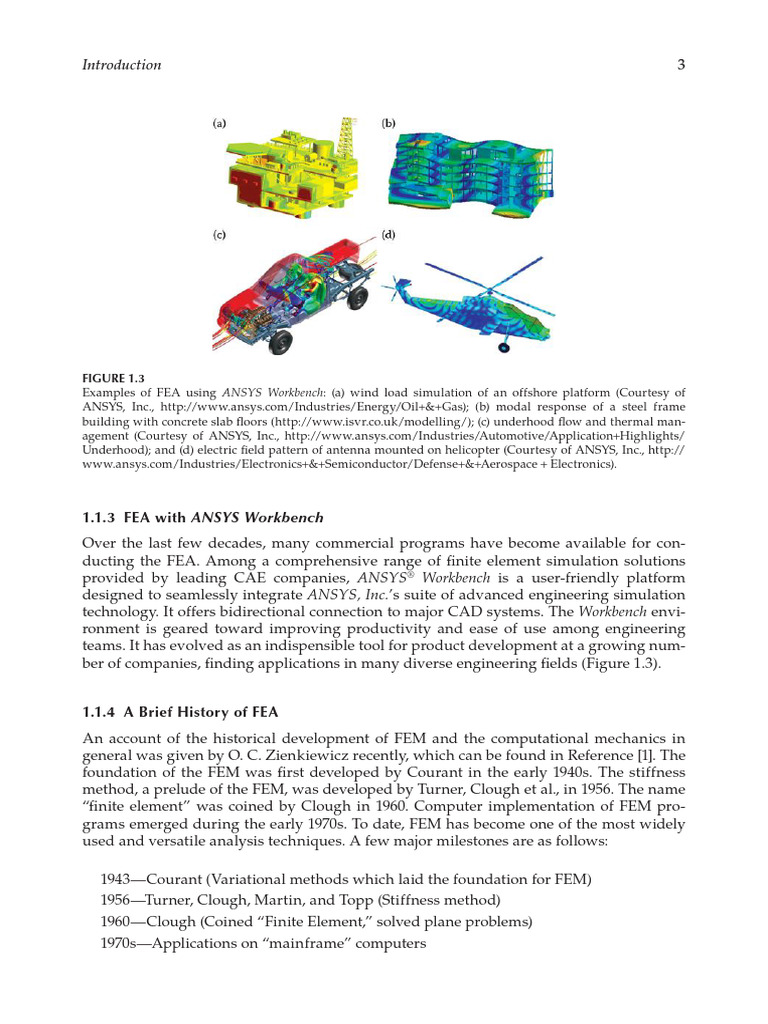 Introduction 3

(a) (b)

(c) (d)

FIGURE 1.3
Examples of FEA using ANSYS Workbench: (a) wind load simulation of an offshore platform (Courtesy of ANSYS, Inc., http://www.ansys.com/Industries/Energy/Oil+&+Gas); (b) modal response of a steel frame building with concrete slab floors (http://www.isvr.co.uk/modelling/); (c) underhood flow and thermal management (Courtesy of ANSYS, Inc., http://www.ansys.com/Industries/Automotive/Application+Highlights/Underhood); and (d) electric field pattern of antenna mounted on helicopter (Courtesy of ANSYS, Inc., http://www.ansys.com/Industries/Electronics+&+Semiconductor/Defense+&+Aerospace + Electronics).

1.1.3 FEA with ANSYS Workbench

Over the last few decades, many commercial programs have become available for conducting the FEA. Among a comprehensive range of finite element simulation solutions provided by leading CAE companies, ANSYS® Workbench is a user-friendly platform designed to seamlessly integrate ANSYS, Inc.'s suite of advanced engineering simulation technology. It offers bidirectional connection to major CAD systems. The Workbench environment is geared toward improving productivity and ease of use among engineering teams. It has evolved as an indispensible tool for product development at a growing number of companies, finding applications in many diverse engineering fields (Figure 1.3).

1.1.4 A Brief History of FEA

An account of the historical development of FEM and the computational mechanics in general was given by O. C. Zienkiewicz recently, which can be found in Reference [1]. The foundation of the FEM was first developed by Courant in the early 1940s. The stiffness method, a prelude of the FEM, was developed by Turner, Clough et al., in 1956. The name "finite element" was coined by Clough in 1960. Computer implementation of FEM programs emerged during the early 1970s. To date, FEM has become one of the most widely used and versatile analysis techniques. A few major milestones are as follows:

1943—Courant (Variational methods which laid the foundation for FEM)
1956—Turner, Clough, Martin, and Topp (Stiffness method)
1960—Clough (Coined "Finite Element," solved plane problems)
1970s—Applications on "mainframe" computers