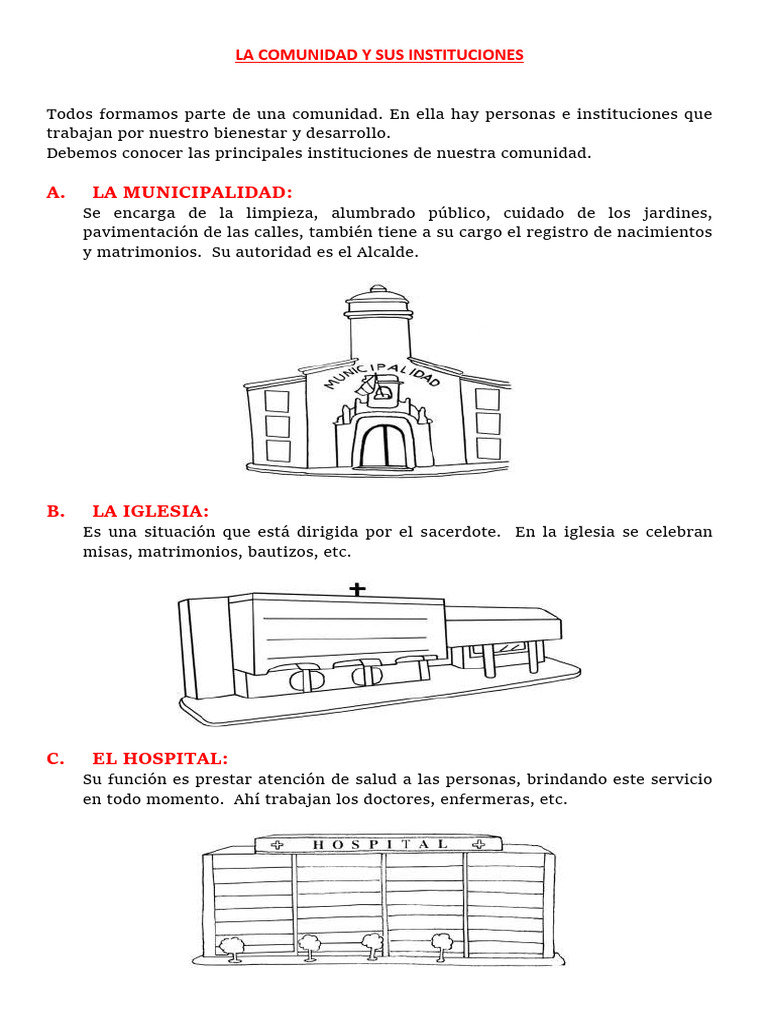 LA COMUNIDAD Y SUS INSTITUCIONES

Todos formamos parte de una comunidad. En ella hay personas e instituciones que trabajan por nuestro bienestar y desarrollo.
Debemos conocer las principales instituciones de nuestra comunidad.

A. LA MUNICIPALIDAD:
Se encarga de la limpieza, alumbrado público, cuidado de los jardines, pavimentación de las calles, también tiene a su cargo el registro de nacimientos y matrimonios. Su autoridad es el Alcalde.

MUNICIPALIDAD

B. LA IGLESIA:
Es una situación que está dirigida por el sacerdote. En la iglesia se celebran misas, matrimonios, bautizos, etc.

C. EL HOSPITAL:
Su función es prestar atención de salud a las personas, brindando este servicio en todo momento. Ahí trabajan los doctores, enfermeras, etc.

HOSPITAL