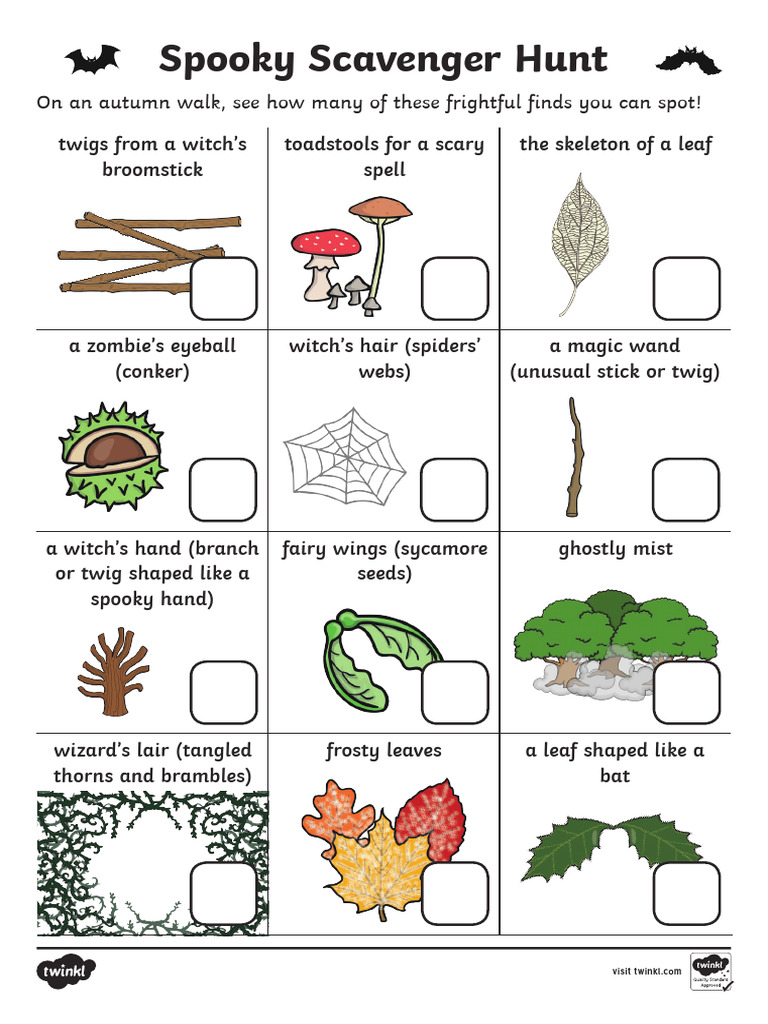 Spooky Scavenger Hunt

On an autumn walk, see how many of these frightful finds you can spot!

| twigs from a witch's broomstick | toadstools for a scary spell | the skeleton of a leaf |
|---|---|---|
| a zombie's eyeball (conker) | witch's hair (spiders' webs) | a magic wand (unusual stick or twig) |
| a witch's hand (branch or twig shaped like a spooky hand) | fairy wings (sycamore seeds) | ghostly mist |
| wizard's lair (tangled thorns and brambles) | frosty leaves | a leaf shaped like a bat |

twinkl

visit twinkl.com

twinkl Quality Standard Approved