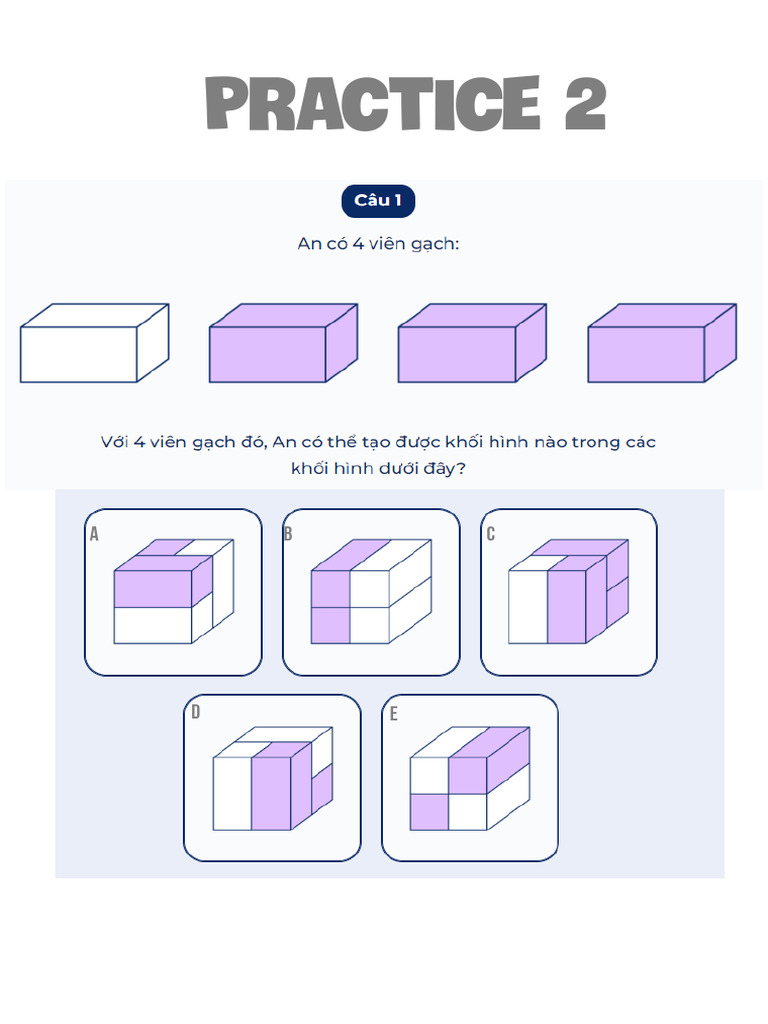 PRACTICE 2

Câu 1

An có 4 viên gạch:

Với 4 viên gạch đó, An có thể tạo được khối hình nào trong các khối hình dưới đây?

A

B

C

D

E