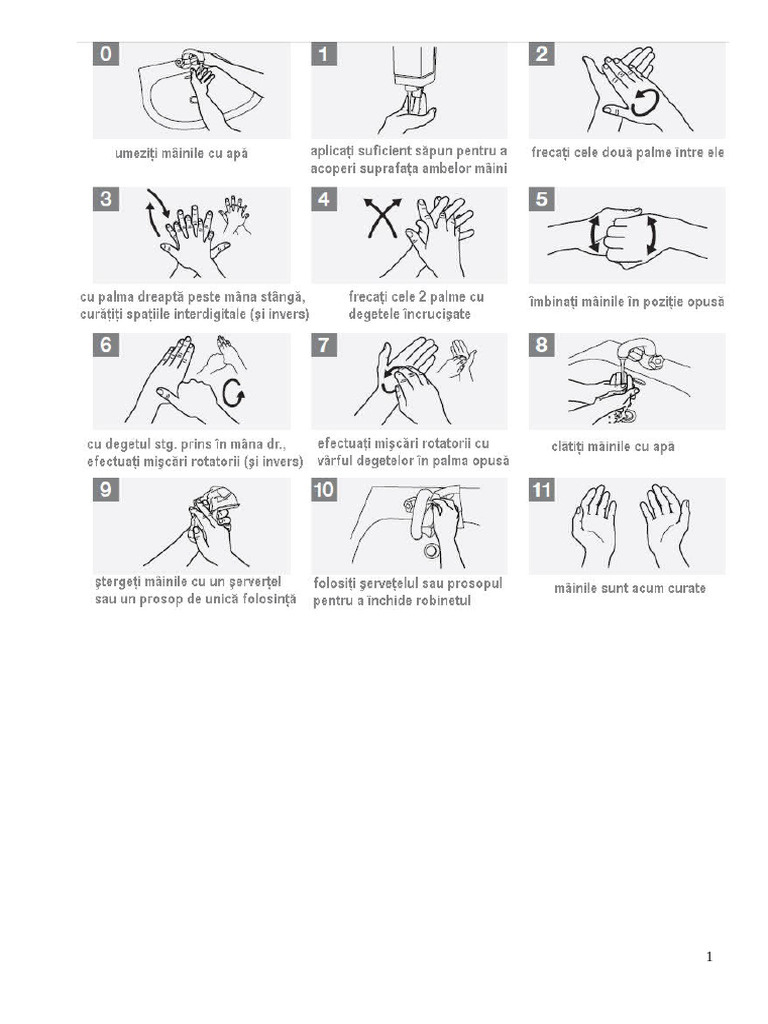 0

umeziți mâinile cu apă

1

aplicați suficient săpun pentru a acoperi suprafața ambelor mâini

2

frecați cele două palme între ele

3

cu palma dreaptă peste mâna stângă, curățiți spațiile interdigitale (și invers)

4

frecați cele 2 palme cu degetele încrucișate

5

îmbinați mâinile în poziție opusă

6

cu degetul stg. prins în mâna dr., efectuați mișcări rotatorii (și invers)

7

efectuați mișcări rotatorii cu vârful degetelor în palma opusă

8

clătiți mâinile cu apă

9

ștergeți mâinile cu un șervețel sau un prosop de unică folosință

10

folosiți șervețelul sau prosopul pentru a închide robinetul

11

mâinile sunt acum curate

1