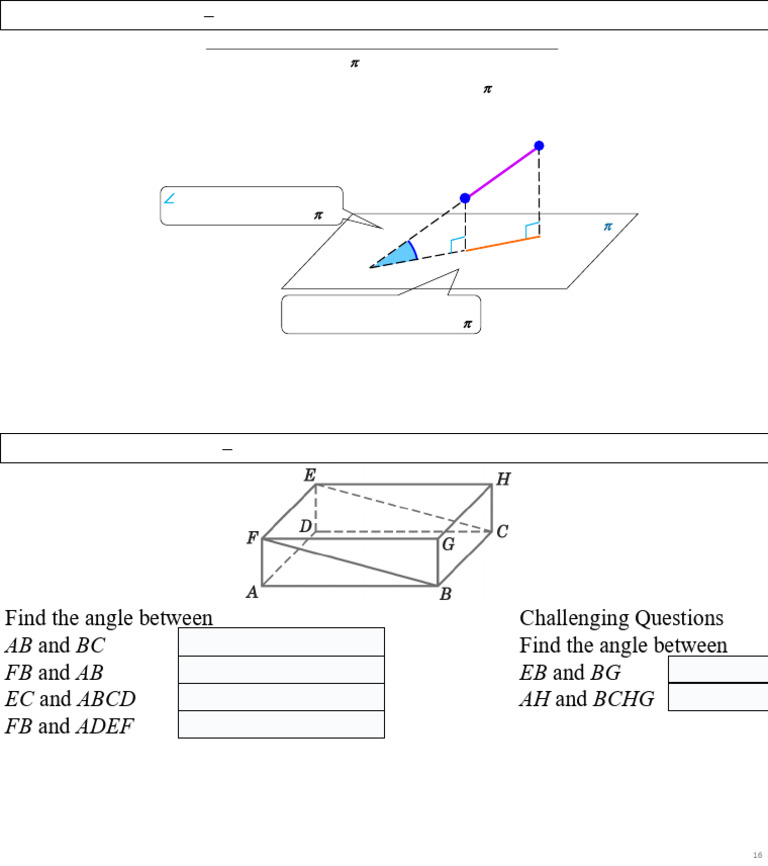 –

$\pi$

$\pi$

$\angle$

$\pi$

$\pi$

$\pi$

–

E H D C F G A B

Find the angle between
$AB$ and $BC$
$FB$ and $AB$
$EC$ and $ABCD$
$FB$ and $ADEF$

Challenging Questions
Find the angle between
$EB$ and $BG$
$AH$ and $BCHG$

16