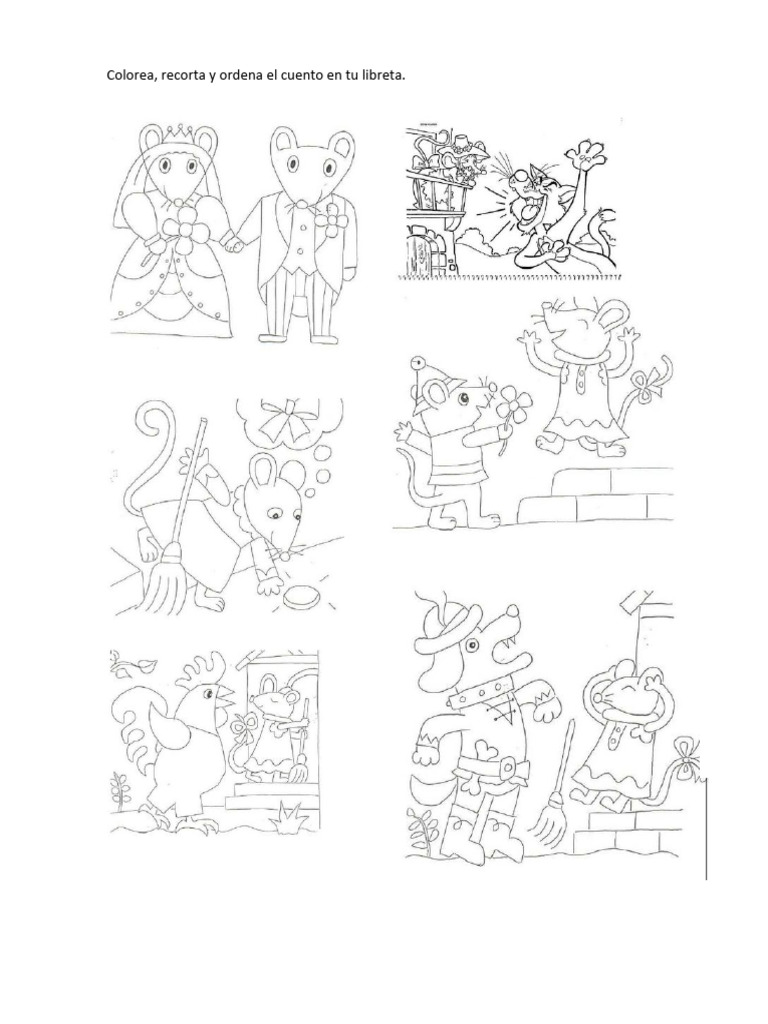 Colorea, recorta y ordena el cuento en tu libreta.