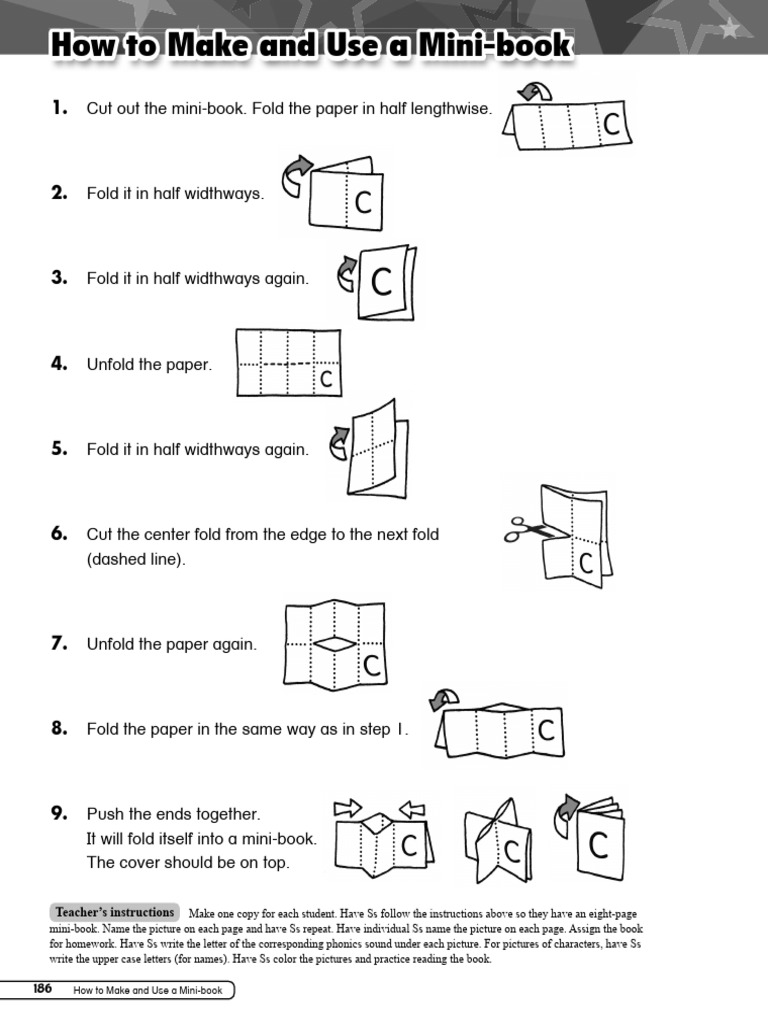 How to Make and Use a Mini-book

1. Cut out the mini-book. Fold the paper in half lengthwise.

C

2. Fold it in half widthways.

C

3. Fold it in half widthways again.

C

4. Unfold the paper.

C

5. Fold it in half widthways again.

6. Cut the center fold from the edge to the next fold (dashed line).

C

7. Unfold the paper again.

C

8. Fold the paper in the same way as in step 1.

C

9. Push the ends together.
It will fold itself into a mini-book.
The cover should be on top.

C C C

Teacher's instructions Make one copy for each student. Have Ss follow the instructions above so they have an eight-page mini-book. Name the picture on each page and have Ss repeat. Have individual Ss name the picture on each page. Assign the book for homework. Have Ss write the letter of the corresponding phonics sound under each picture. For pictures of characters, have Ss write the upper case letters (for names). Have Ss color the pictures and practice reading the book.

186 How to Make and Use a Mini-book