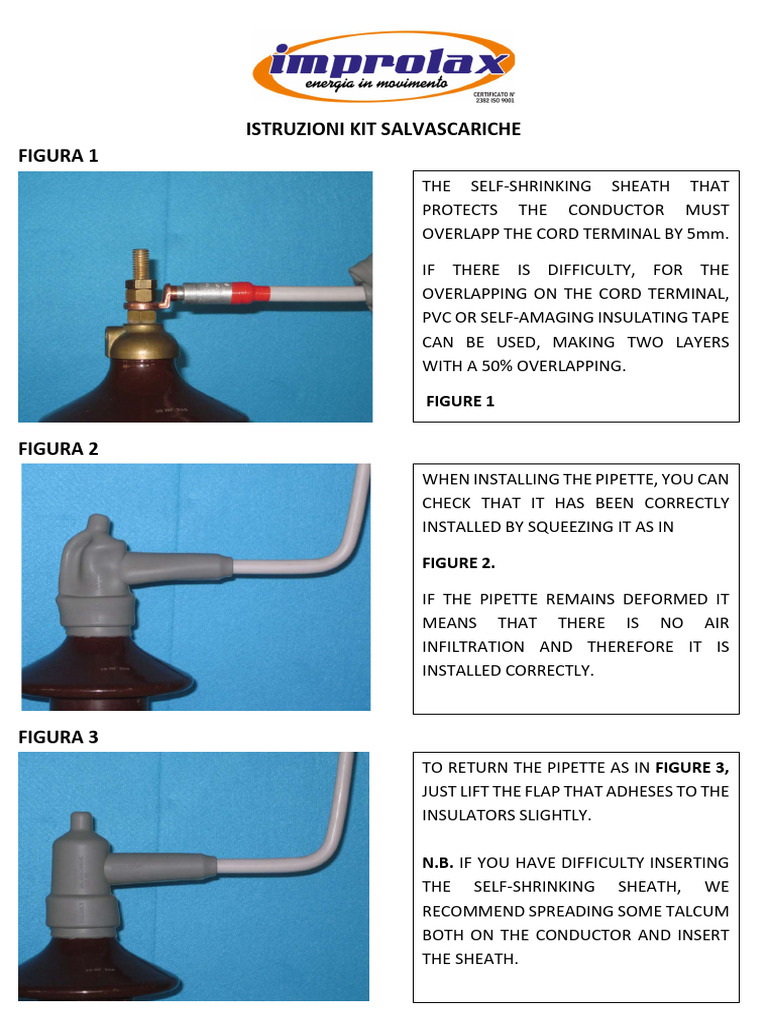 improlax
energia in movimento
CERTIFICATO N° 2382 ISO 9001

ISTRUZIONI KIT SALVASCARICHE

FIGURA 1

THE SELF-SHRINKING SHEATH THAT PROTECTS THE CONDUCTOR MUST OVERLAPP THE CORD TERMINAL BY 5mm.

IF THERE IS DIFFICULTY, FOR THE OVERLAPPING ON THE CORD TERMINAL, PVC OR SELF-AMAGING INSULATING TAPE CAN BE USED, MAKING TWO LAYERS WITH A 50% OVERLAPPING.

FIGURE 1

FIGURA 2

WHEN INSTALLING THE PIPETTE, YOU CAN CHECK THAT IT HAS BEEN CORRECTLY INSTALLED BY SQUEEZING IT AS IN

FIGURE 2.

IF THE PIPETTE REMAINS DEFORMED IT MEANS THAT THERE IS NO AIR INFILTRATION AND THEREFORE IT IS INSTALLED CORRECTLY.

FIGURA 3

TO RETURN THE PIPETTE AS IN FIGURE 3, JUST LIFT THE FLAP THAT ADHESES TO THE INSULATORS SLIGHTLY.

N.B. IF YOU HAVE DIFFICULTY INSERTING THE SELF-SHRINKING SHEATH, WE RECOMMEND SPREADING SOME TALCUM BOTH ON THE CONDUCTOR AND INSERT THE SHEATH.