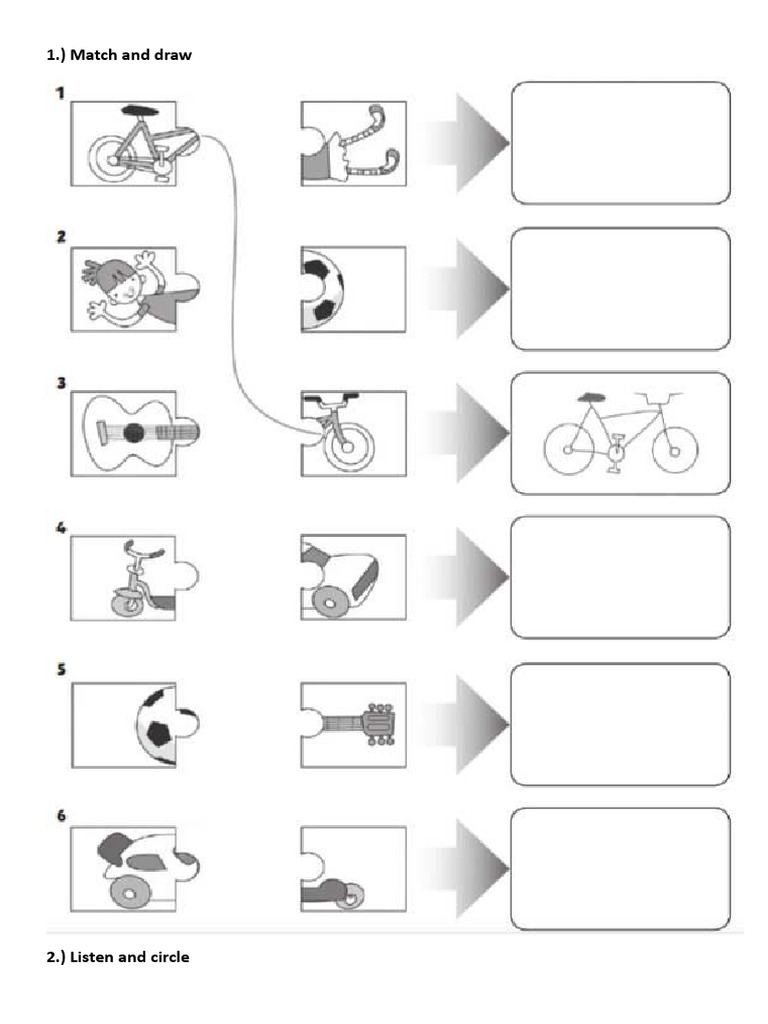 1.) Match and draw

1

2

3

4

5

6

2.) Listen and circle