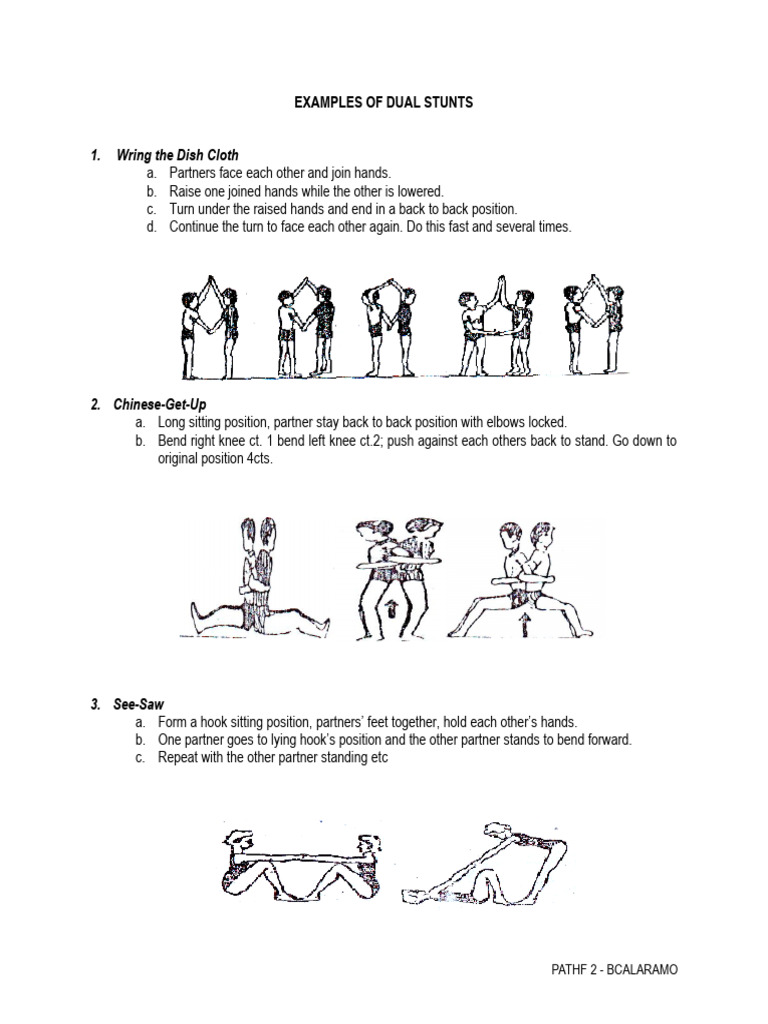 EXAMPLES OF DUAL STUNTS

1. Wring the Dish Cloth
a. Partners face each other and join hands.
b. Raise one joined hands while the other is lowered.
c. Turn under the raised hands and end in a back to back position.
d. Continue the turn to face each other again. Do this fast and several times.

2. Chinese-Get-Up
a. Long sitting position, partner stay back to back position with elbows locked.
b. Bend right knee ct. 1 bend left knee ct.2; push against each others back to stand. Go down to original position 4cts.

3. See-Saw
a. Form a hook sitting position, partners' feet together, hold each other's hands.
b. One partner goes to lying hook's position and the other partner stands to bend forward.
c. Repeat with the other partner standing etc

PATHF 2 - BCALARAMO